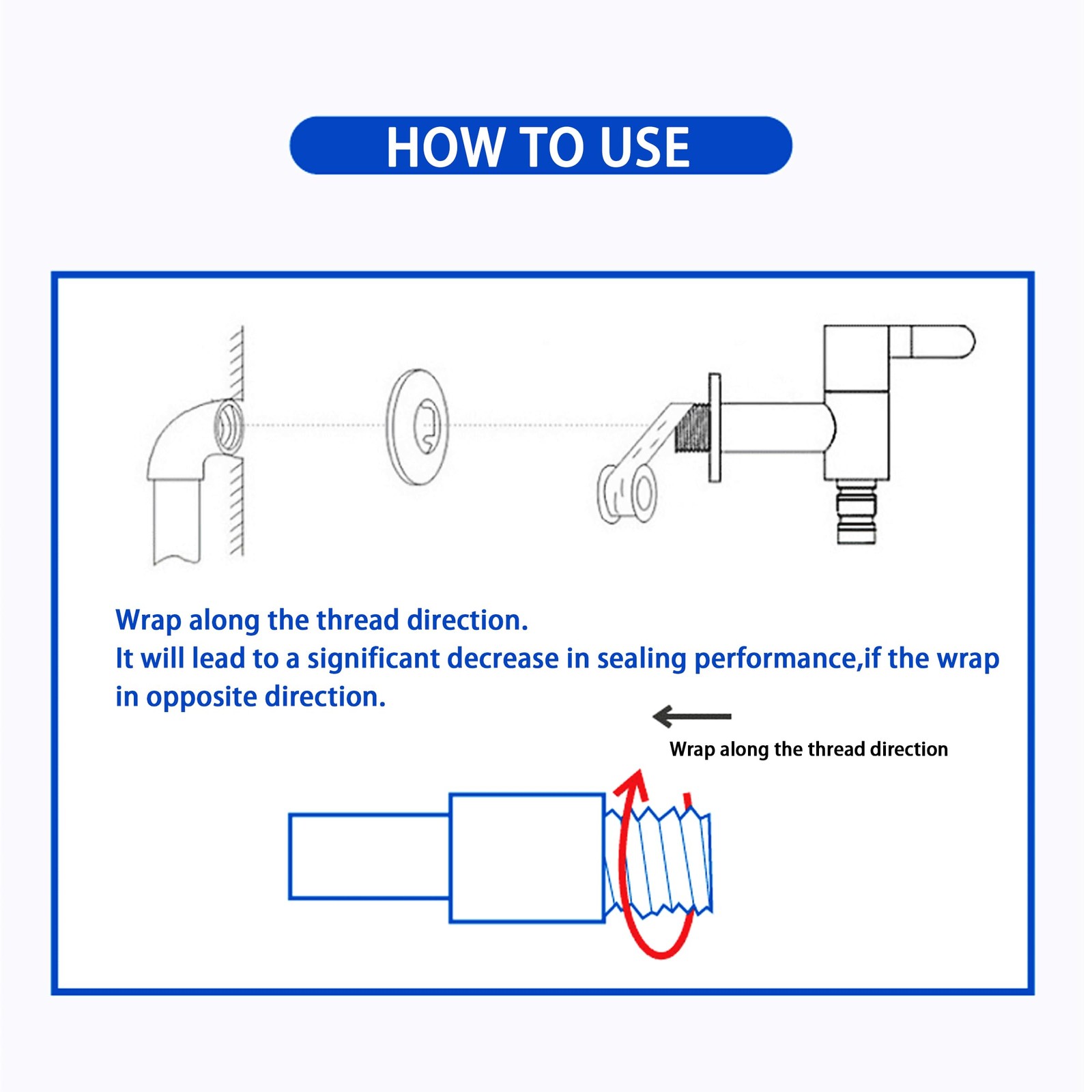 HOW TO USE

Wrap along the thread direction.
It will lead to a significant decrease in sealing performance,if the wrap in opposite direction.

Wrap along the thread direction