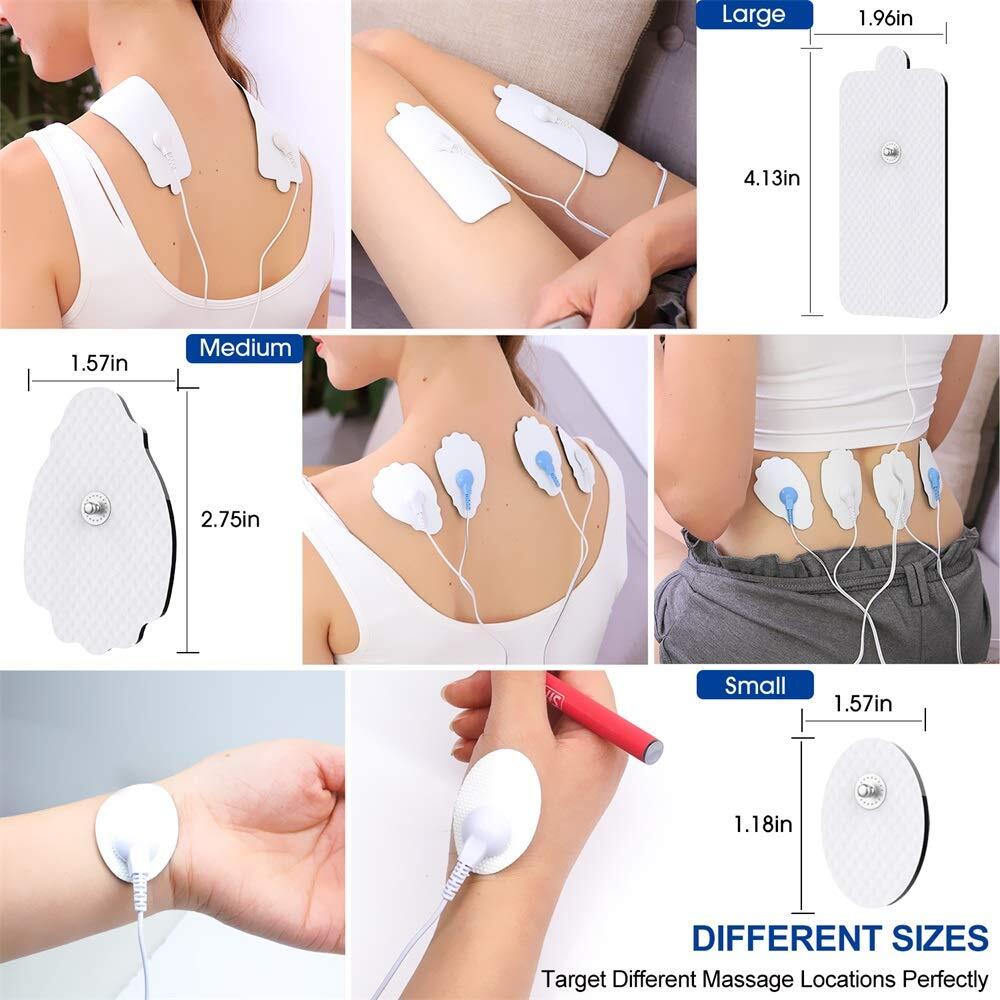 Large
1.96in
4.13in

Medium
1.57in
2.75in

Small
1.57in
1.18in

DIFFERENT SIZES
Target Different Massage Locations Perfectly