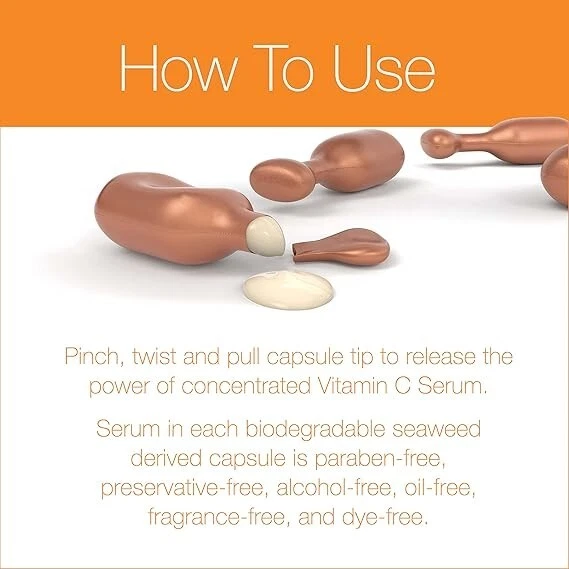 How To Use

Pinch, twist and pull capsule tip to release the power of concentrated Vitamin C Serum.

Serum in each biodegradable seaweed derived capsule is paraben-free, preservative-free, alcohol-free, oil-free, fragrance-free, and dye-free.