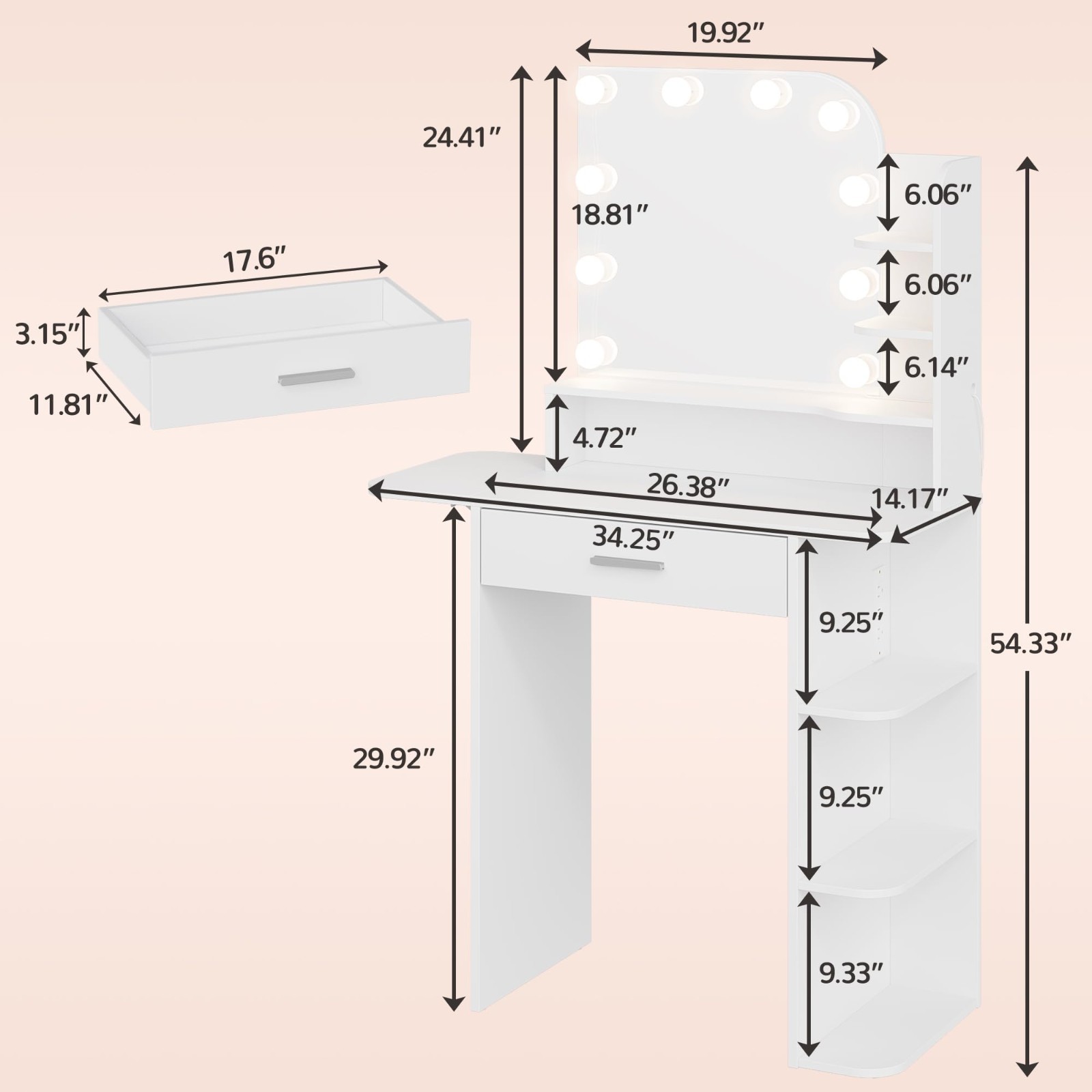 19.92″

24.41″

18.81″

6.06″

6.06″

6.14″

17.6″

3.15″

11.81″

4.72″

26.38″

14.17″

34.25″

9.25″

54.33″

29.92″

9.25″

9.33″