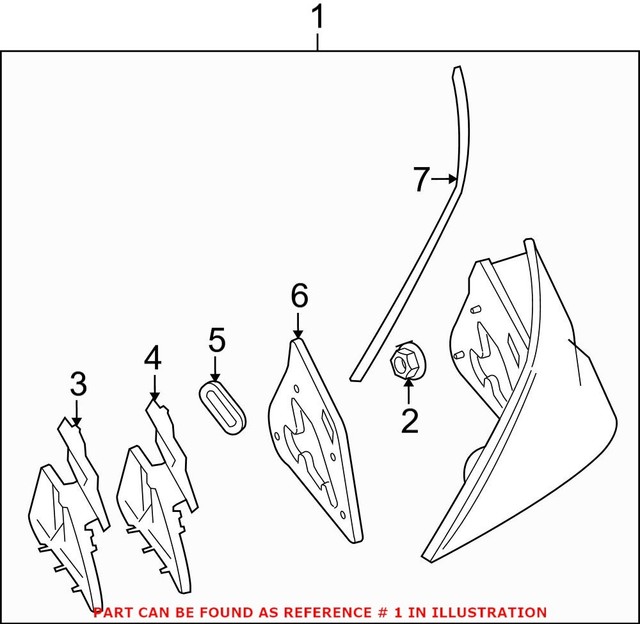 1
7
6
5
4
3
2
PART CAN BE FOUND AS REFERENCE # 1 IN ILLUSTRATION