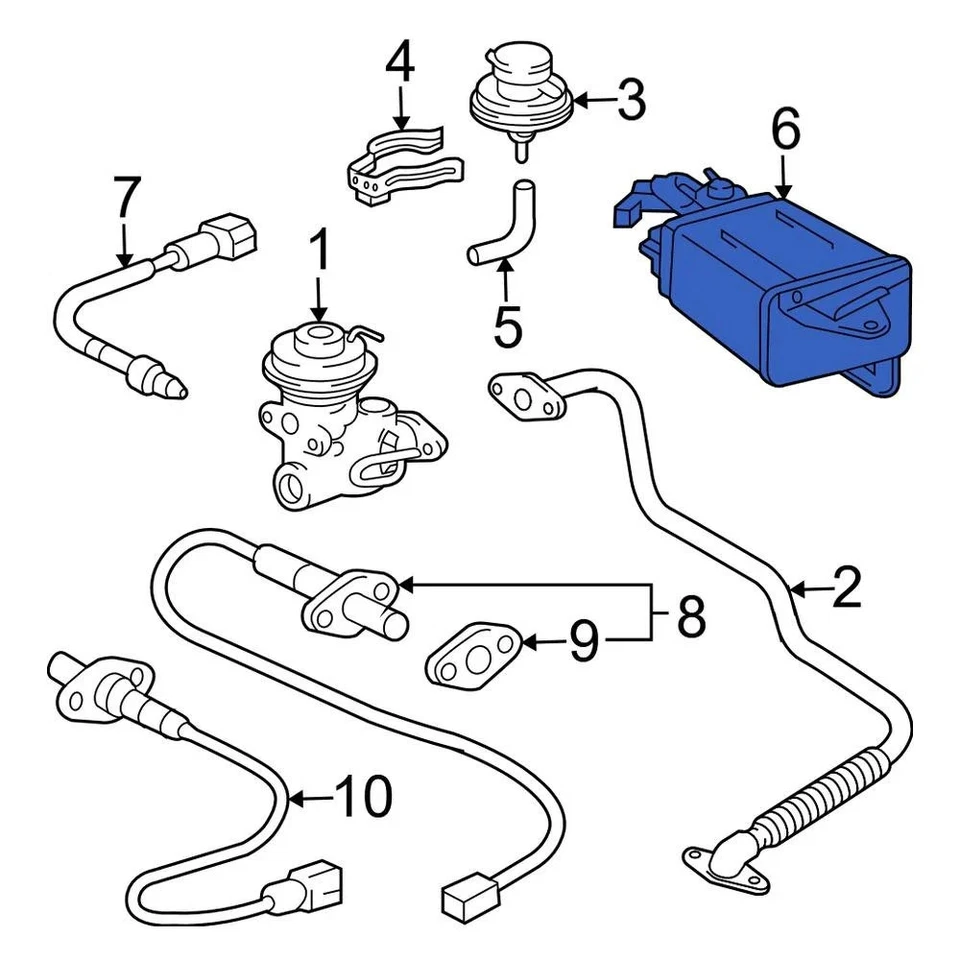 4
3
6
7
1
5
2
8
9
10