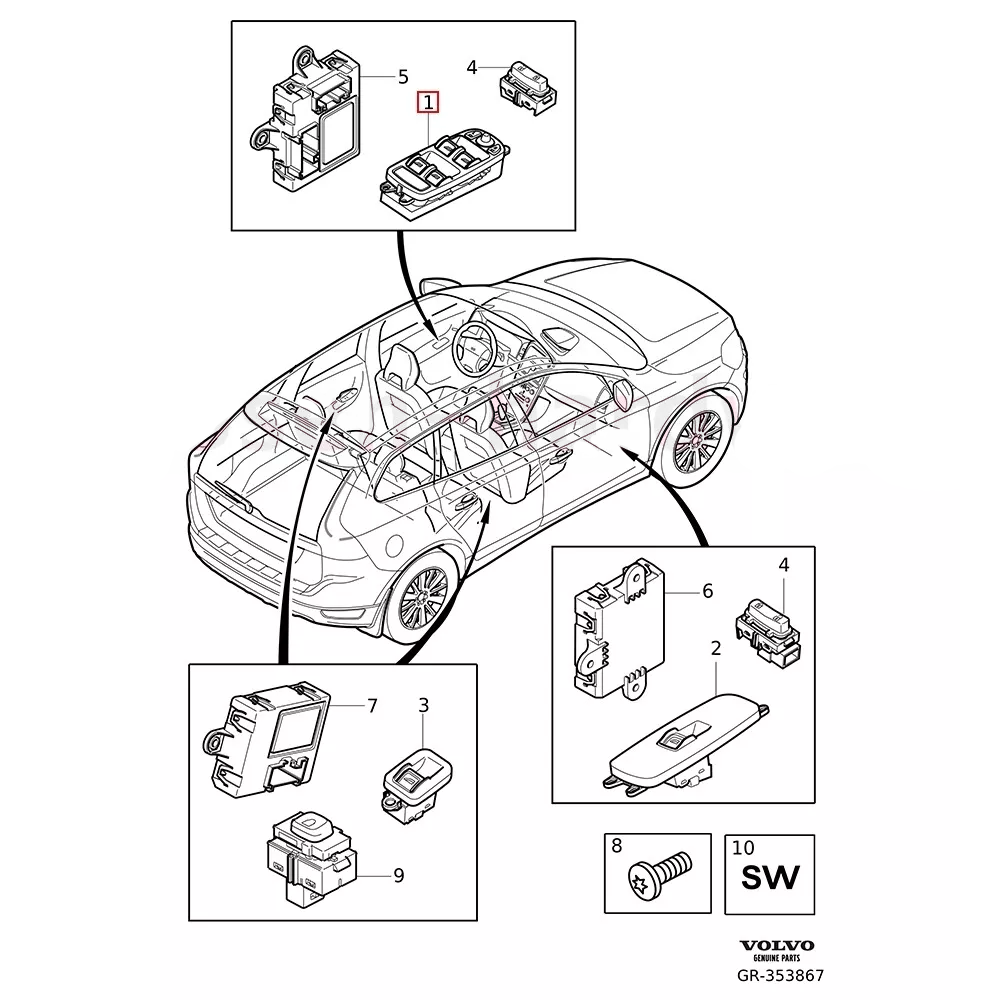 5
4
1
6
4
2
7
3
9
8
10
SW
VOLVO
GENUINE PARTS
GR-353867