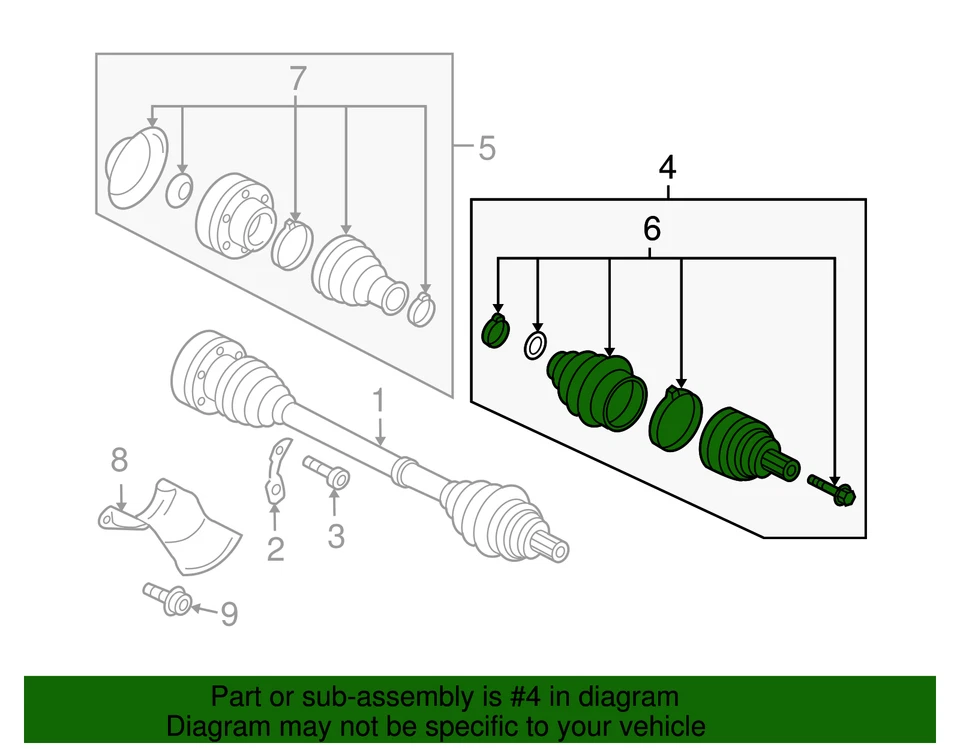 7
5
4
6
1
8
2
3
9

Part or sub-assembly is #4 in diagram
Diagram may not be specific to your vehicle