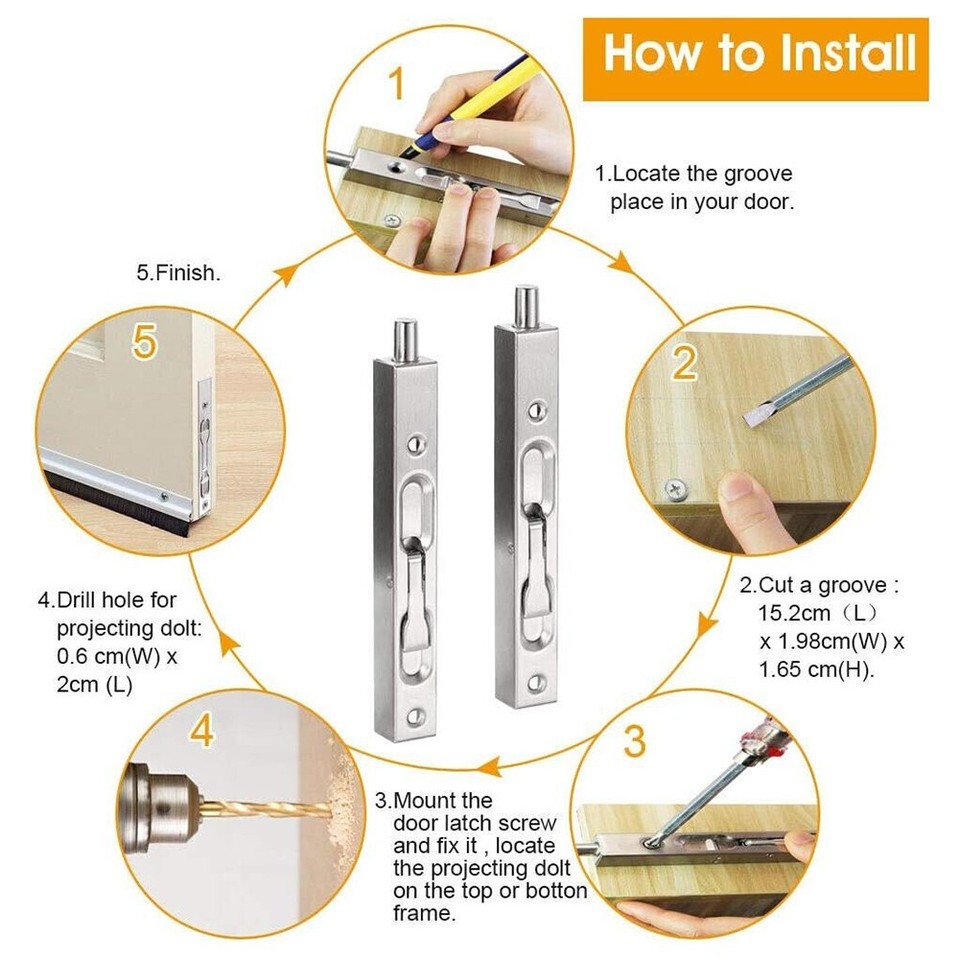 How to Install

1

1.Locate the groove place in your door.

2

2.Cut a groove : 15.2cm（L） x 1.98cm(W) x 1.65 cm(H).

3

3.Mount the door latch screw and fix it , locate the projecting dolt on the top or botton frame.

4

4.Drill hole for projecting dolt: 0.6 cm(W) x 2cm (L)

5

5.Finish.