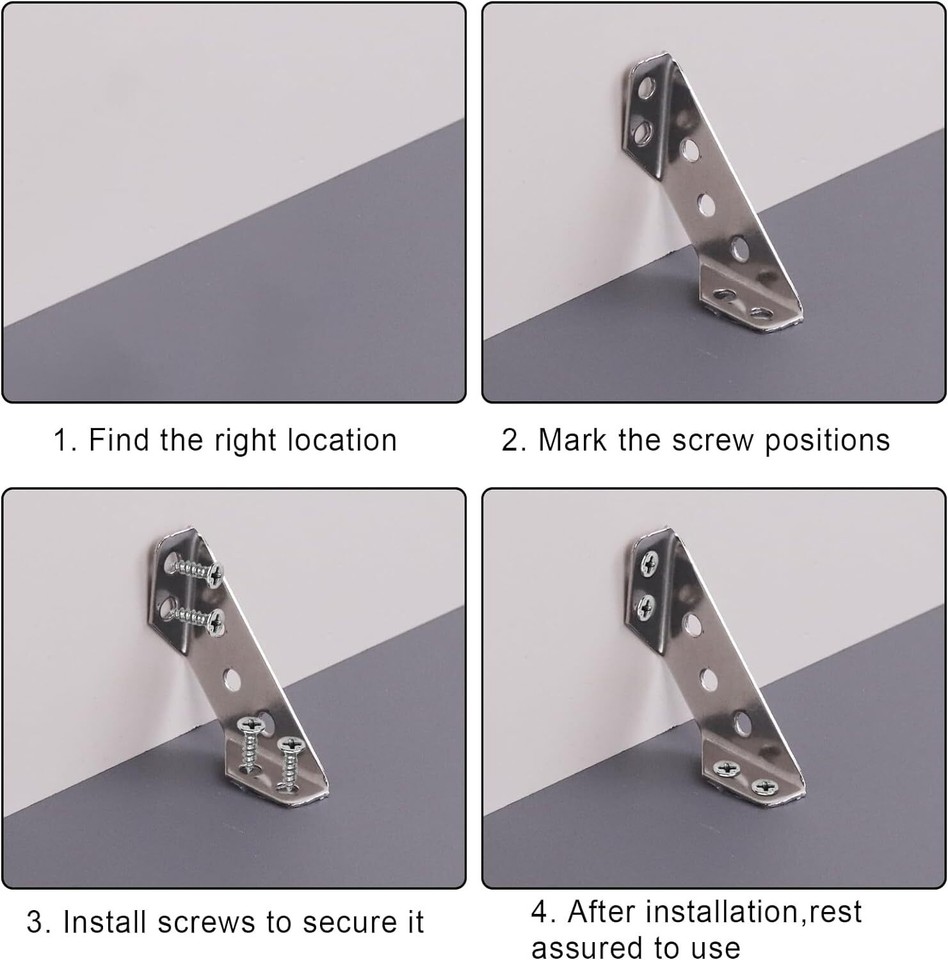 1. Find the right location

2. Mark the screw positions

3. Install screws to secure it

4. After installation,rest assured to use