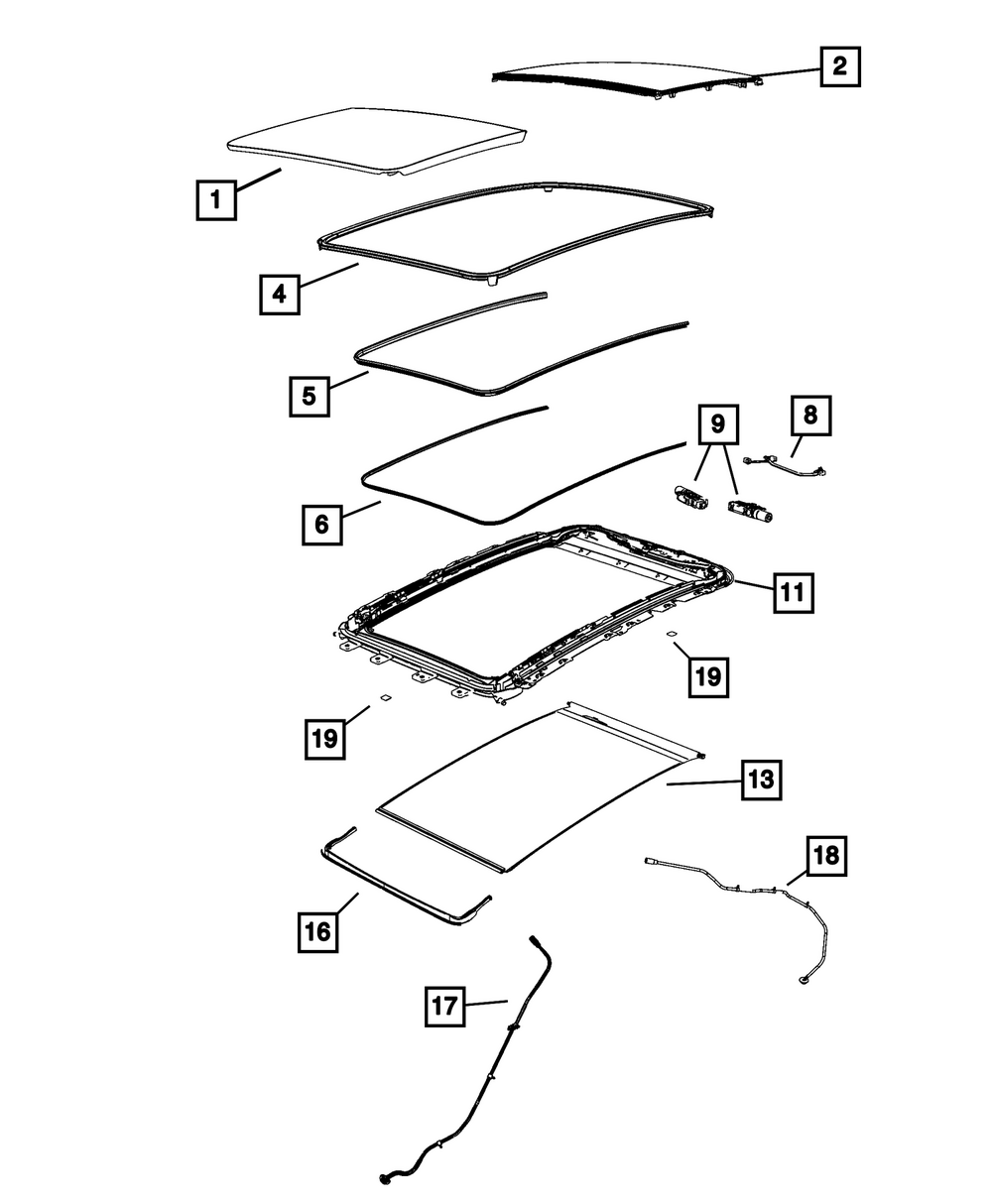 2
1
4
5
9
8
6
11
19
19
13
18
16
17