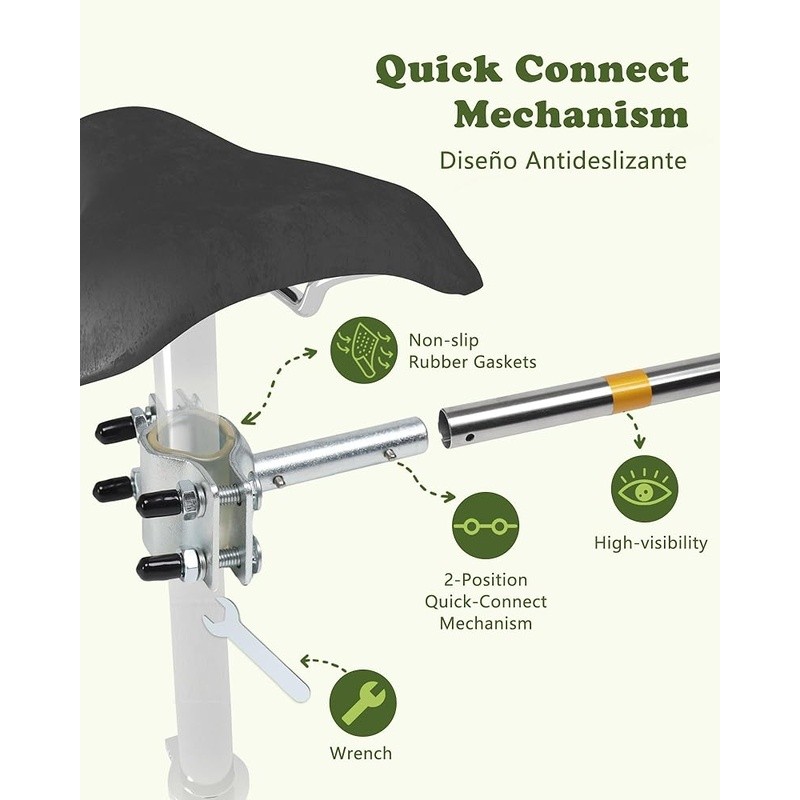 Quick Connect Mechanism

Diseño Antideslizante

Non-slip Rubber Gaskets

High-visibility

2-Position Quick-Connect Mechanism

Wrench