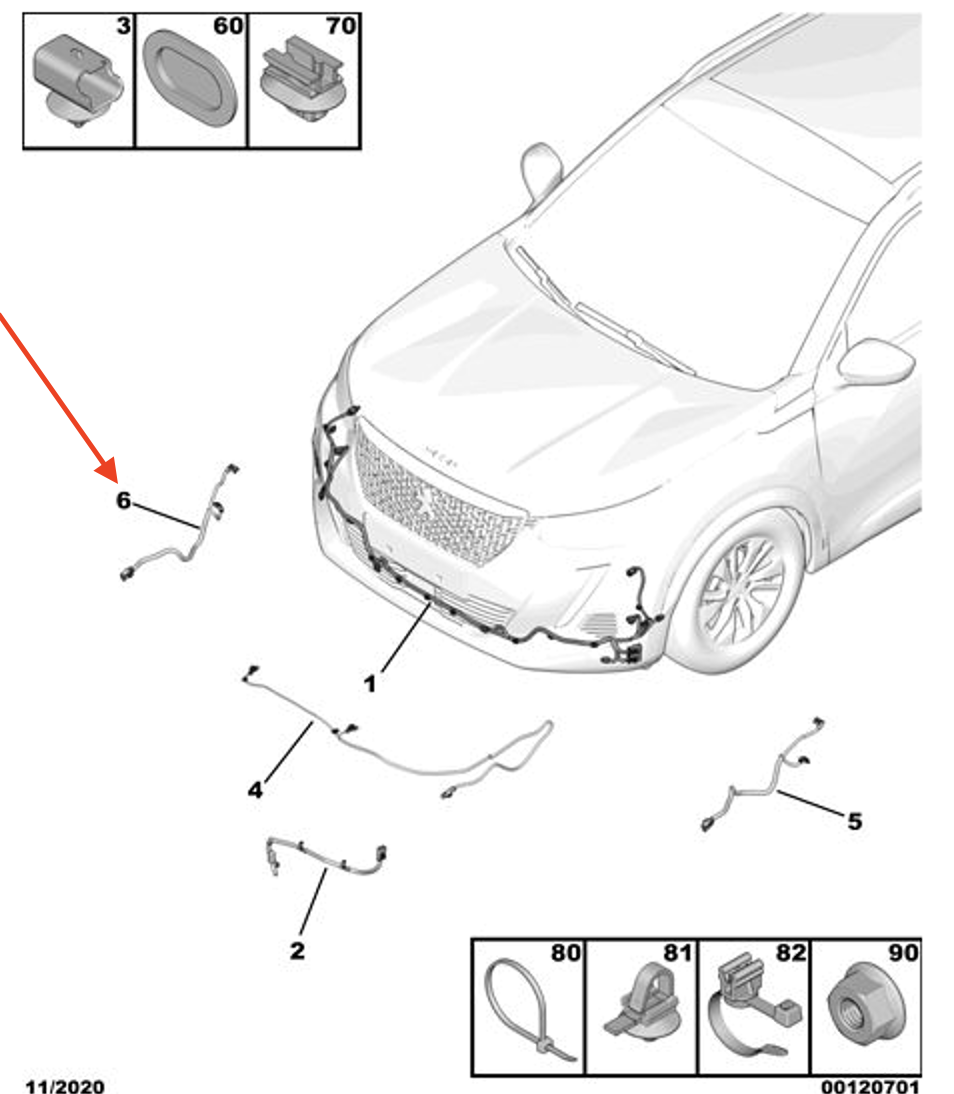 3 60 70

6

1

4

5

2

80 81 82 90

11/2020

00120701