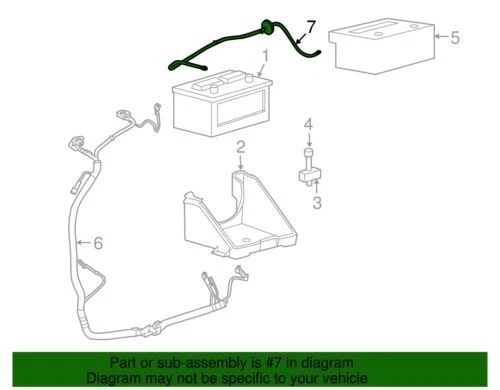 7
5
1
4
2
3
6

Part or sub-assembly is #7 in diagram
Diagram may not be specific to your vehicle