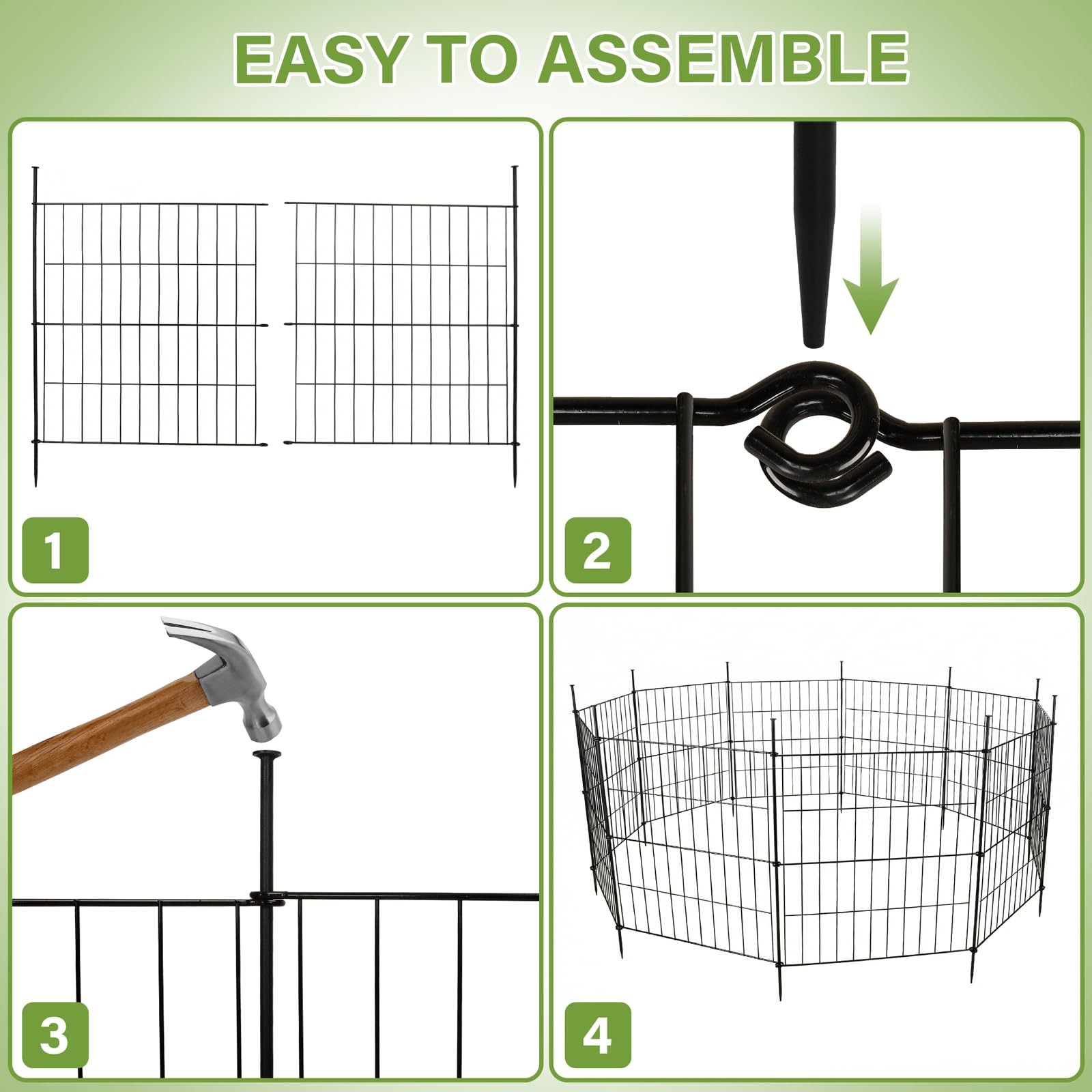 EASY TO ASSEMBLE

1

2

3

4