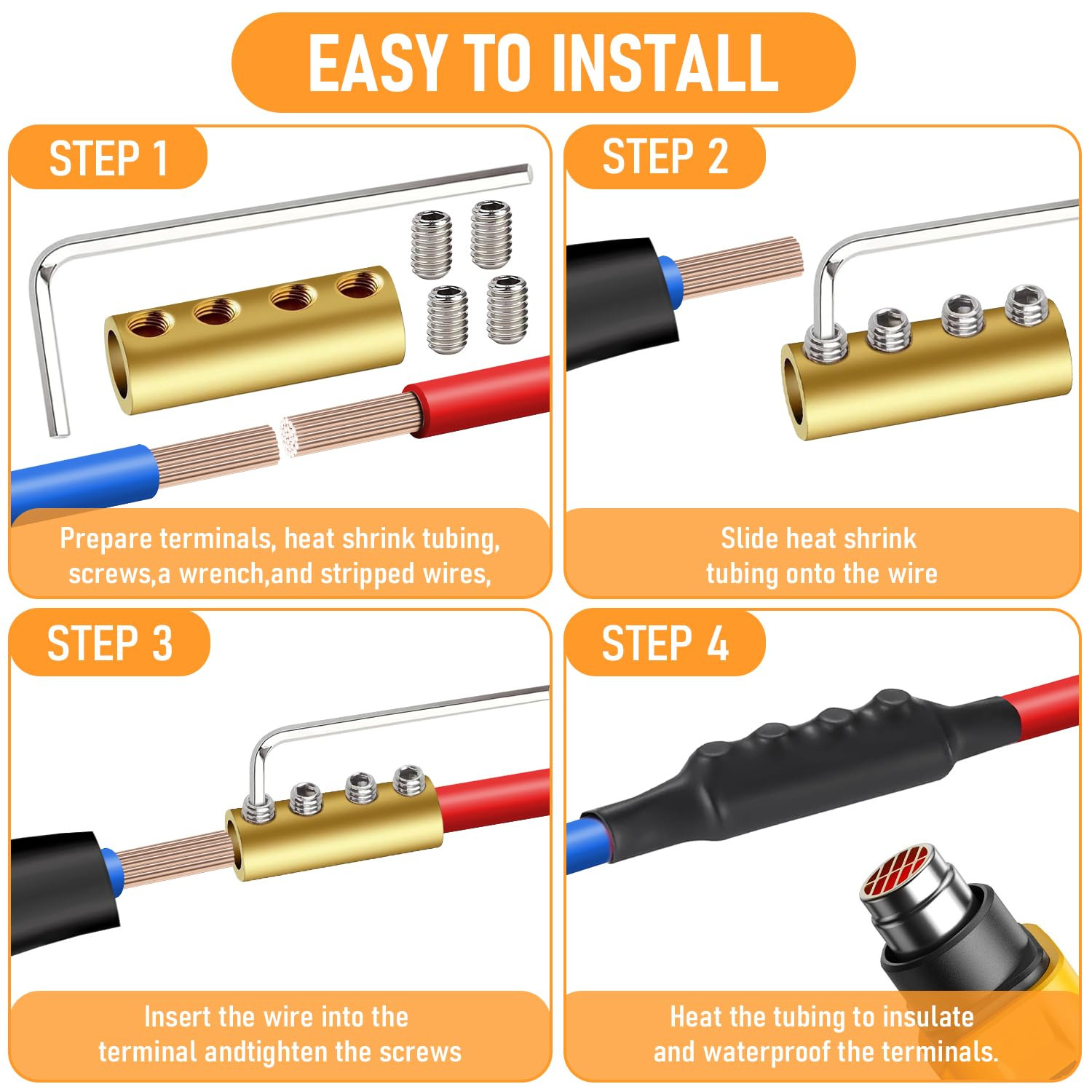 EASY TO INSTALL

STEP 1

Prepare terminals, heat shrink tubing, screws,a wrench,and stripped wires,

STEP 2

Slide heat shrink tubing onto the wire

STEP 3

Insert the wire into the terminal andtighten the screws

STEP 4

Heat the tubing to insulate and waterproof the terminals.