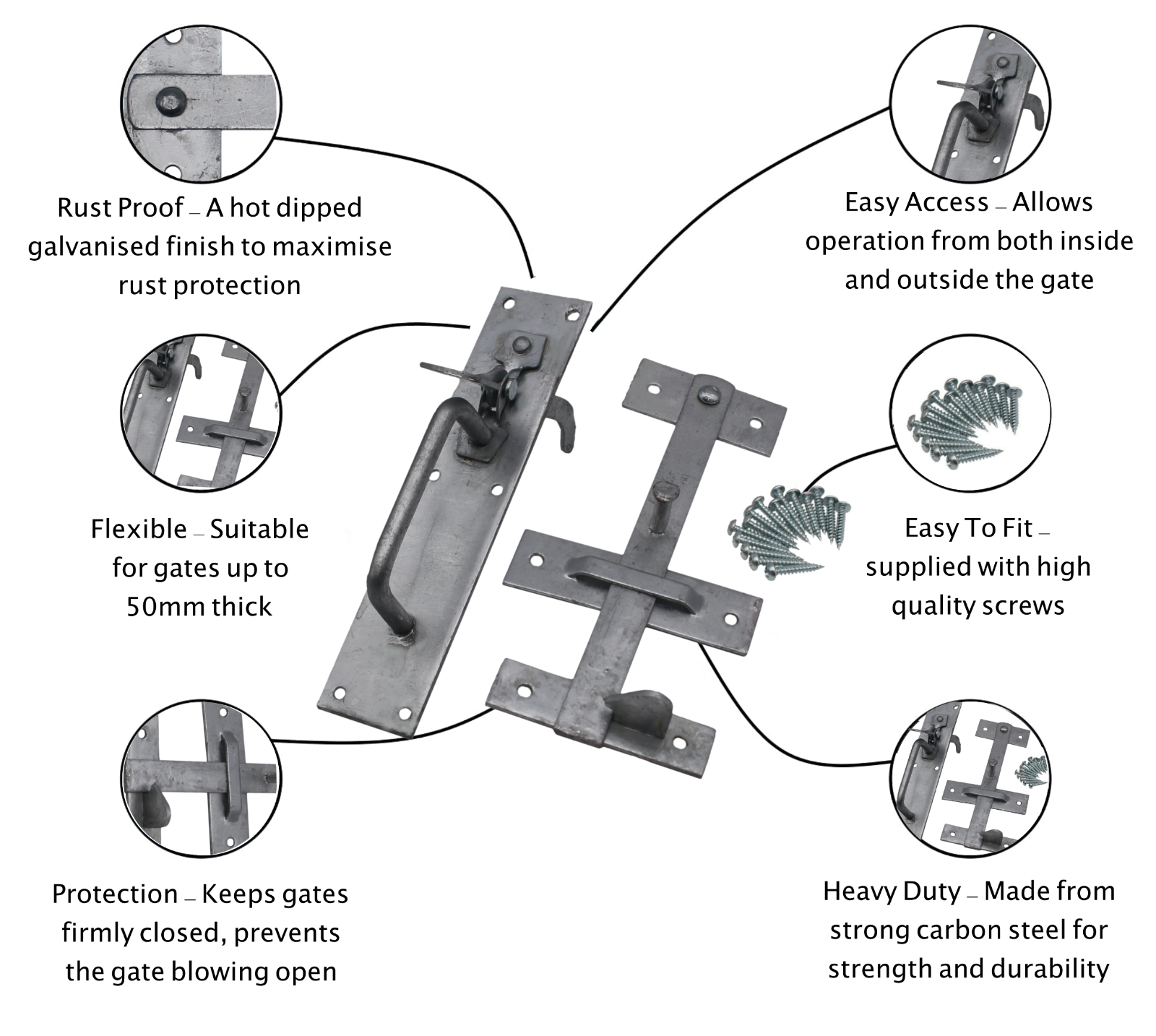 Rust Proof – A hot dipped galvanised finish to maximise rust protection

Flexible – Suitable for gates up to 50mm thick

Protection – Keeps gates firmly closed, prevents the gate blowing open

Easy Access – Allows operation from both inside and outside the gate

Easy To Fit – supplied with high quality screws

Heavy Duty – Made from strong carbon steel for strength and durability