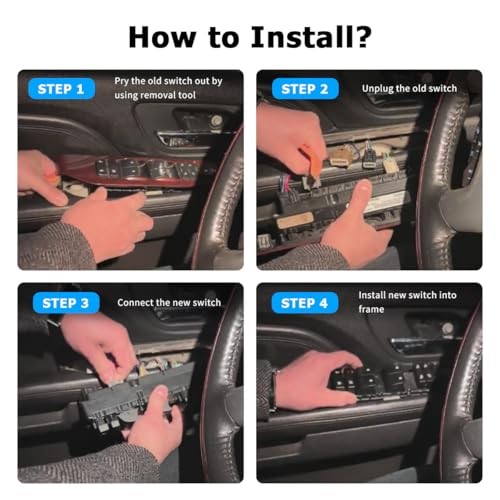 How to Install?

STEP 1
Pry the old switch out by using removal tool

STEP 2
Unplug the old switch

STEP 3
Connect the new switch

STEP 4
Install new switch into frame