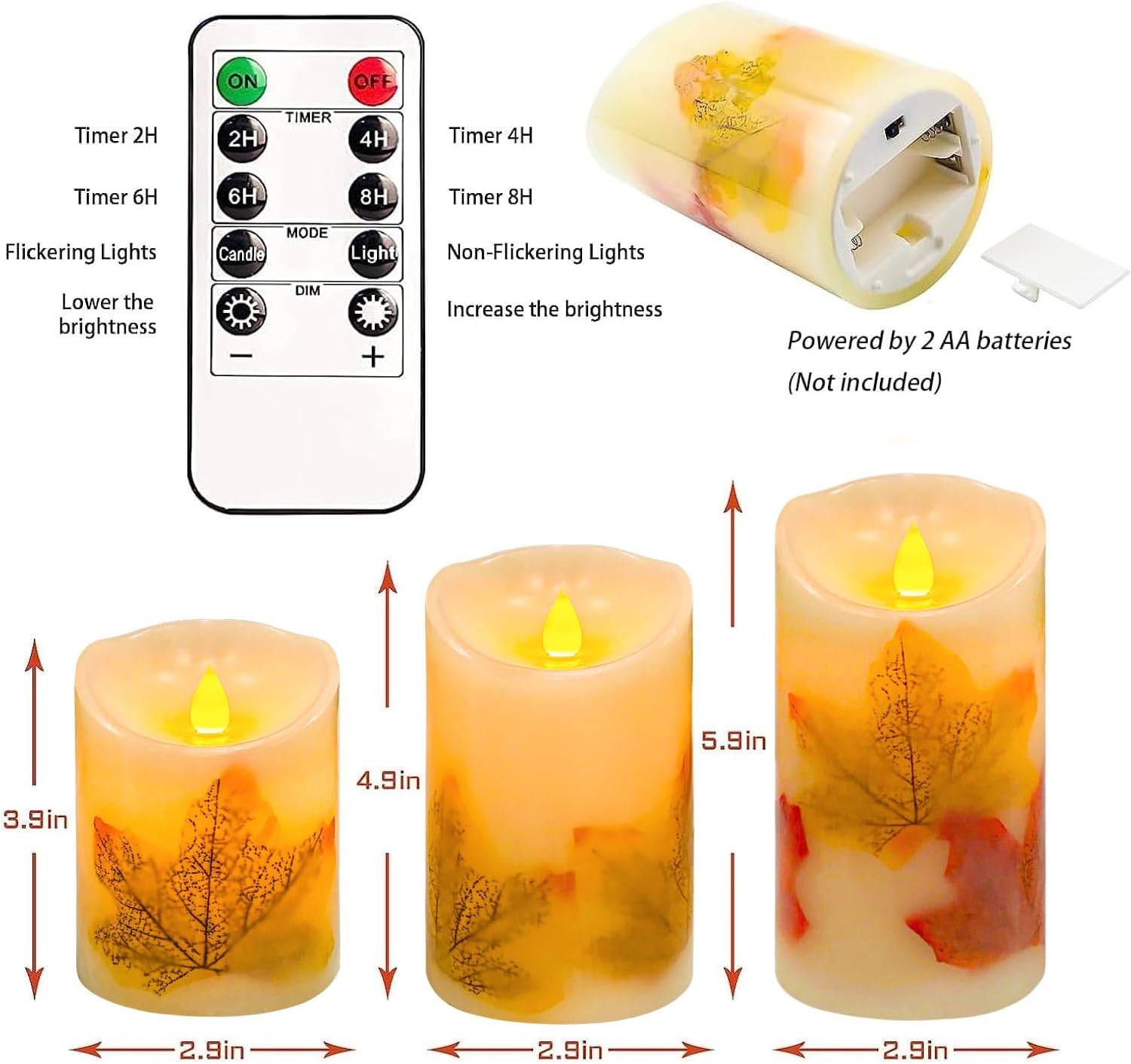 ON OFF

TIMER

Timer 2H 2H 4H Timer 4H

Timer 6H 6H 8H Timer 8H

MODE

Flickering Lights Candle Light Non-Flickering Lights

DIM

Lower the brightness Increase the brightness

− +

Powered by 2 AA batteries (Not included)

3.9in

4.9in

5.9in

2.9in 2.9in 2.9in