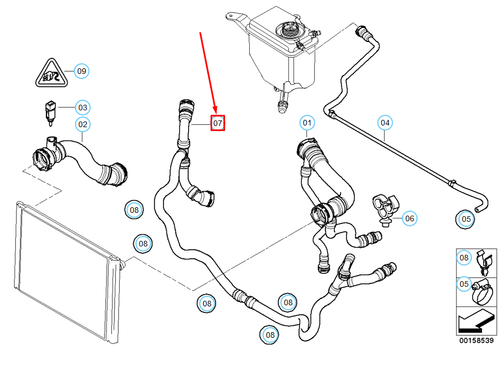 09
03
02
07
01
04
08
08
06
05
08
08
08
08
05
00158539