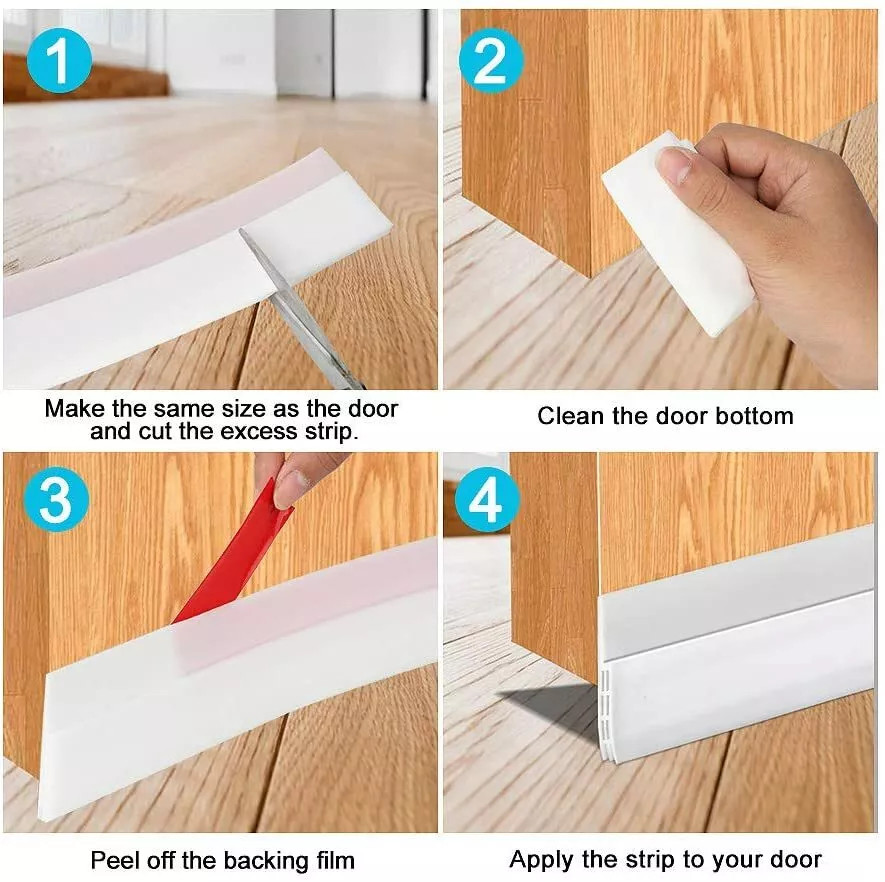 1

Make the same size as the door and cut the excess strip.

2

Clean the door bottom

3

Peel off the backing film

4

Apply the strip to your door