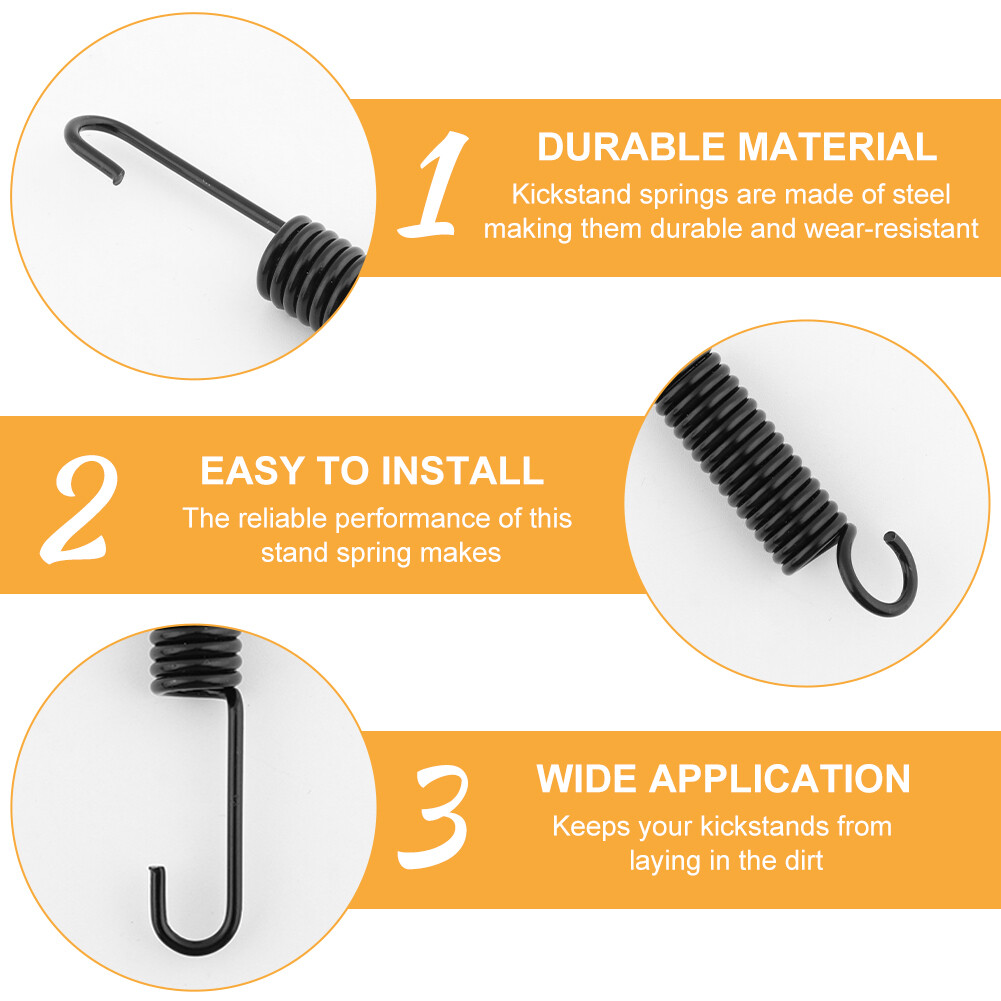 1
DURABLE MATERIAL
Kickstand springs are made of steel making them durable and wear-resistant

2
EASY TO INSTALL
The reliable performance of this stand spring makes

3
WIDE APPLICATION
Keeps your kickstands from laying in the dirt