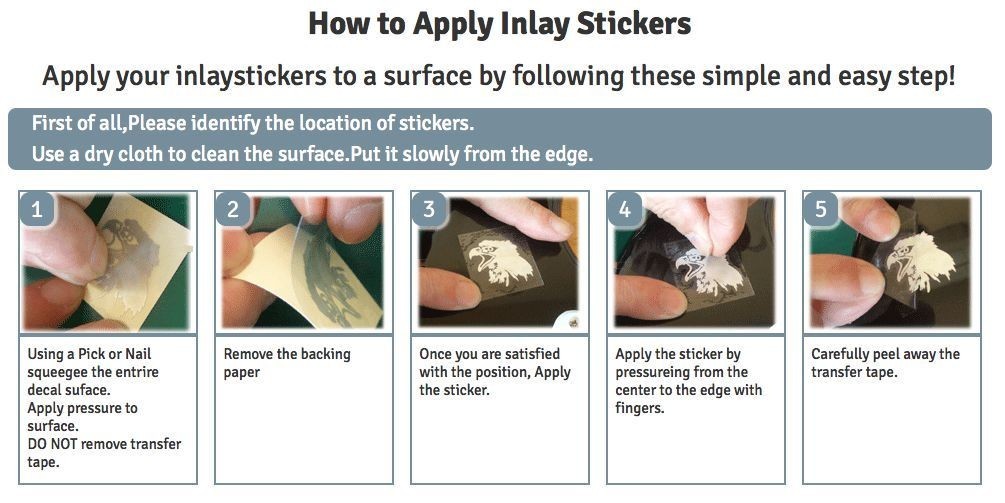 How to Apply Inlay Stickers

Apply your inlaystickers to a surface by following these simple and easy step!

First of all,Please identify the location of stickers.
Use a dry cloth to clean the surface.Put it slowly from the edge.

1

Using a Pick or Nail squeegee the entire decal suface.
Apply pressure to surface.
DO NOT remove transfer tape.

2

Remove the backing paper

3

Once you are satisfied with the position, Apply the sticker.

4

Apply the sticker by pressureing from the center to the edge with fingers.

5

Carefully peel away the transfer tape.