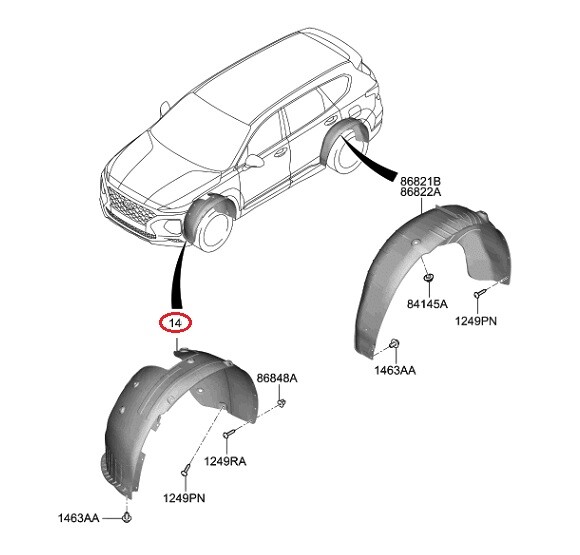 86821B
86822A

84145A

1249PN

1463AA

14

86848A

1249RA

1249PN

1463AA