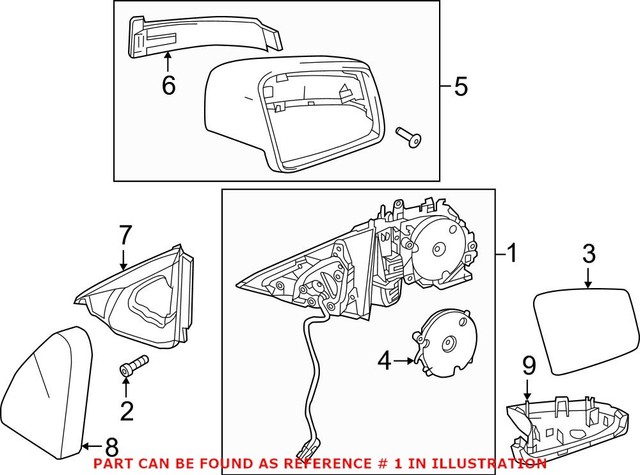 6
5
7
1
3
4
9
2
8
PART CAN BE FOUND AS REFERENCE # 1 IN ILLUSTRATION