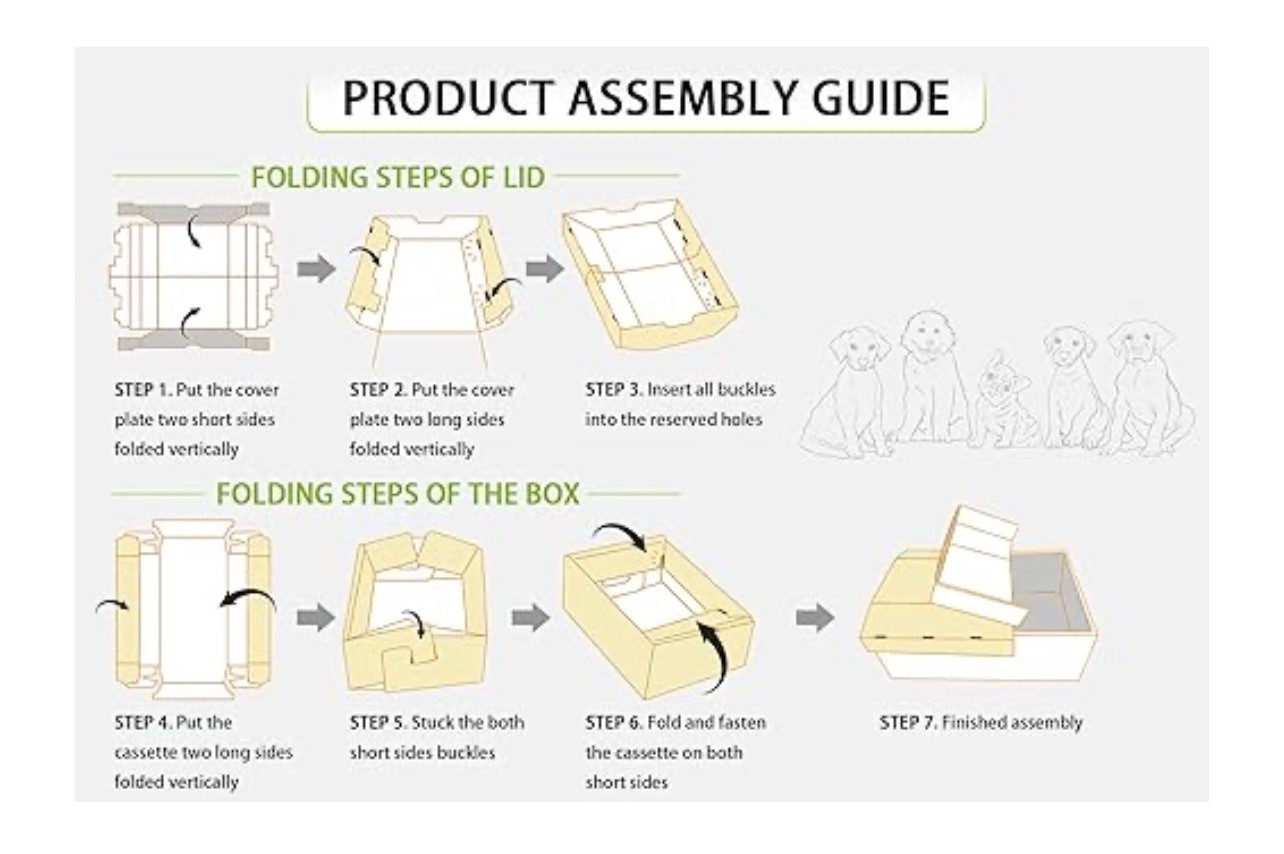 PRODUCT ASSEMBLY GUIDE

FOLDING STEPS OF LID

STEP 1. Put the cover plate two short sides folded vertically

STEP 2. Put the cover plate two long sides folded vertically

STEP 3. Insert all buckles into the reserved holes

FOLDING STEPS OF THE BOX

STEP 4. Put the cassette two long sides folded vertically

STEP 5. Stuck the both short sides buckles

STEP 6. Fold and fasten the cassette on both short sides

STEP 7. Finished assembly