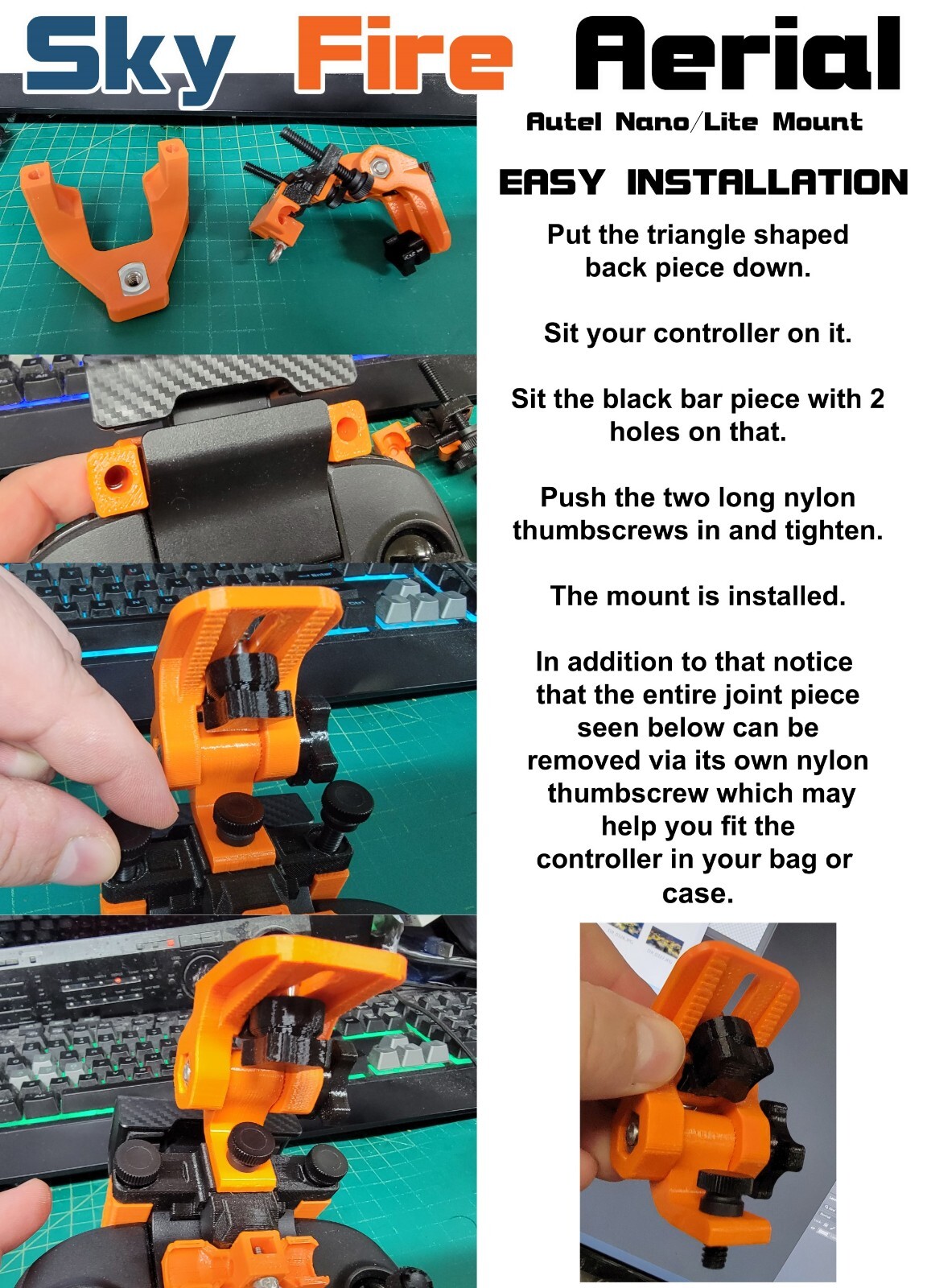 Sky Fire Aerial

Autel Nano/Lite Mount

EASY INSTALLATION

Put the triangle shaped back piece down.

Sit your controller on it.

Sit the black bar piece with 2 holes on that.

Push the two long nylon thumbscrews in and tighten.

The mount is installed.

In addition to that notice that the entire joint piece seen below can be removed via its own nylon thumbscrew which may help you fit the controller in your bag or case.