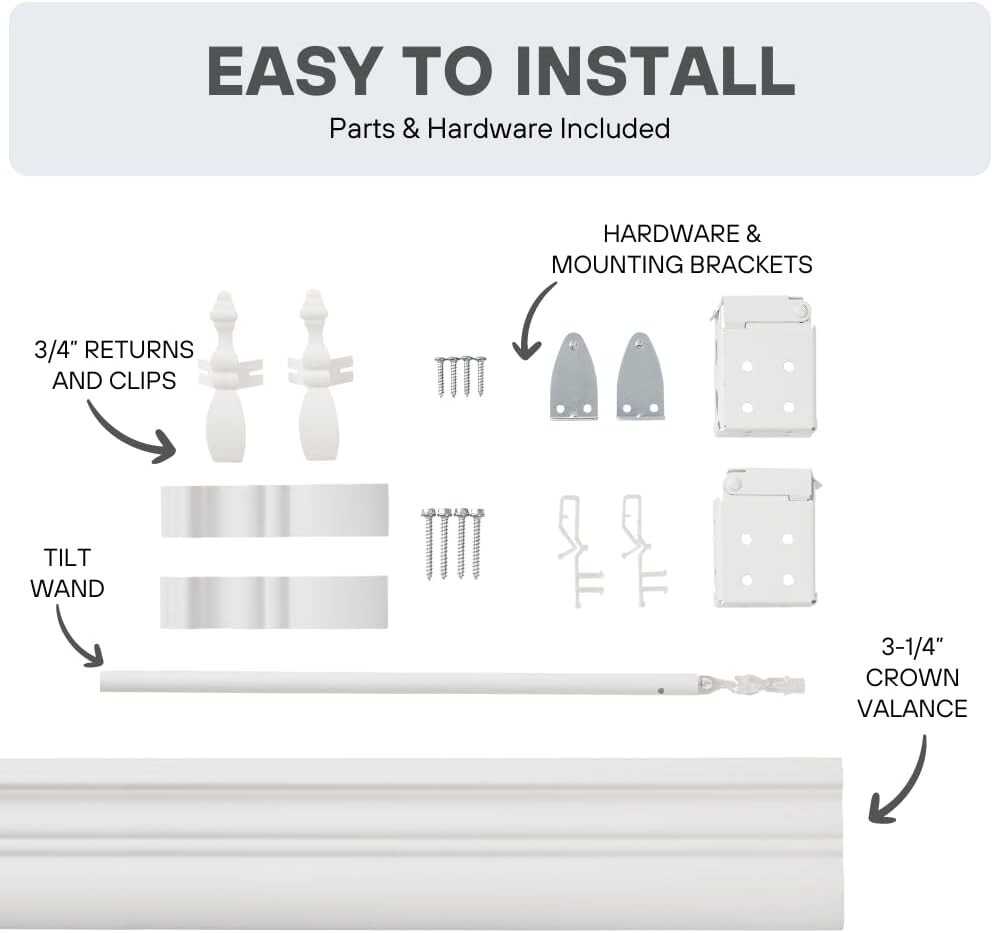 EASY TO INSTALL
Parts & Hardware Included

HARDWARE & MOUNTING BRACKETS

3/4" RETURNS AND CLIPS

TILT WAND

3-1/4" CROWN VALANCE