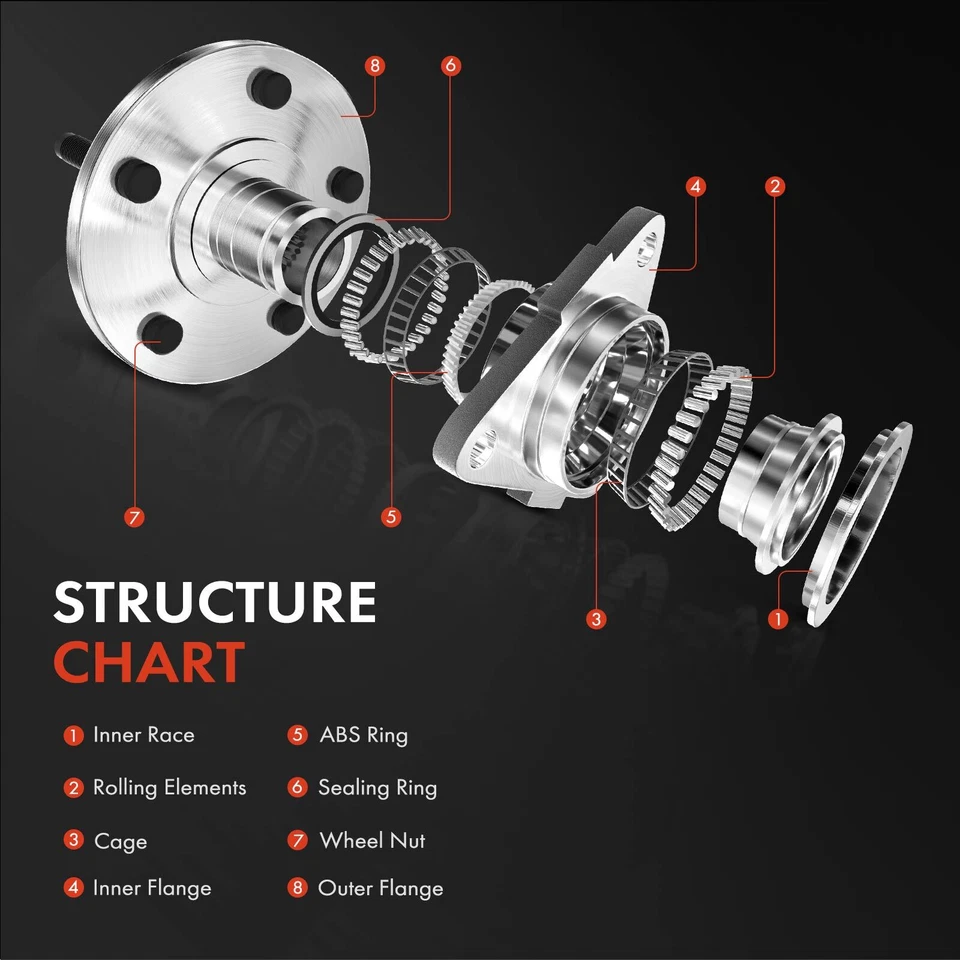 8
6
4
2
7
5
3
1

STRUCTURE
CHART

1 Inner Race
2 Rolling Elements
3 Cage
4 Inner Flange

5 ABS Ring
6 Sealing Ring
7 Wheel Nut
8 Outer Flange