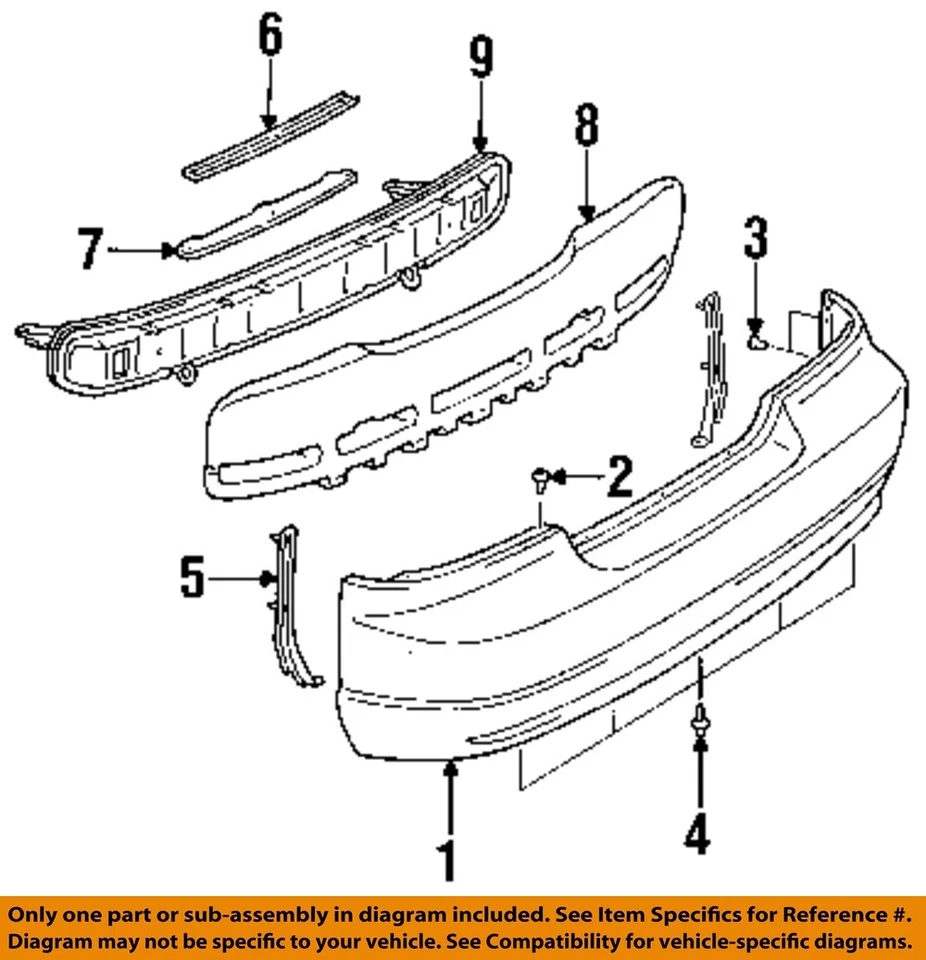 6
9
8
7
3
2
5
1
4

Only one part or sub-assembly in diagram included. See Item Specifics for Reference #.
Diagram may not be specific to your vehicle. See Compatibility for vehicle-specific diagrams.