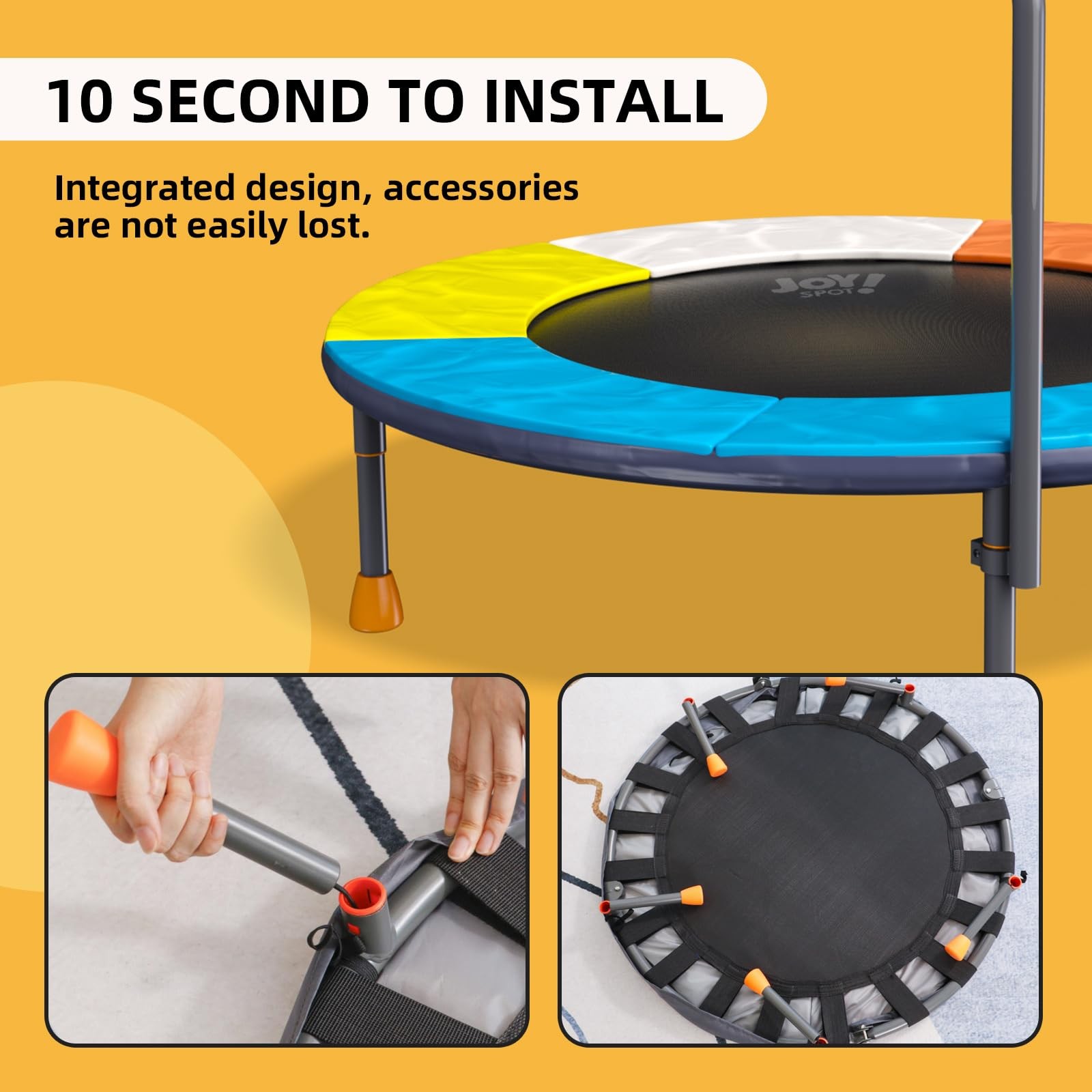 10 SECOND TO INSTALL

Integrated design, accessories are not easily lost.

JOY! SPOT