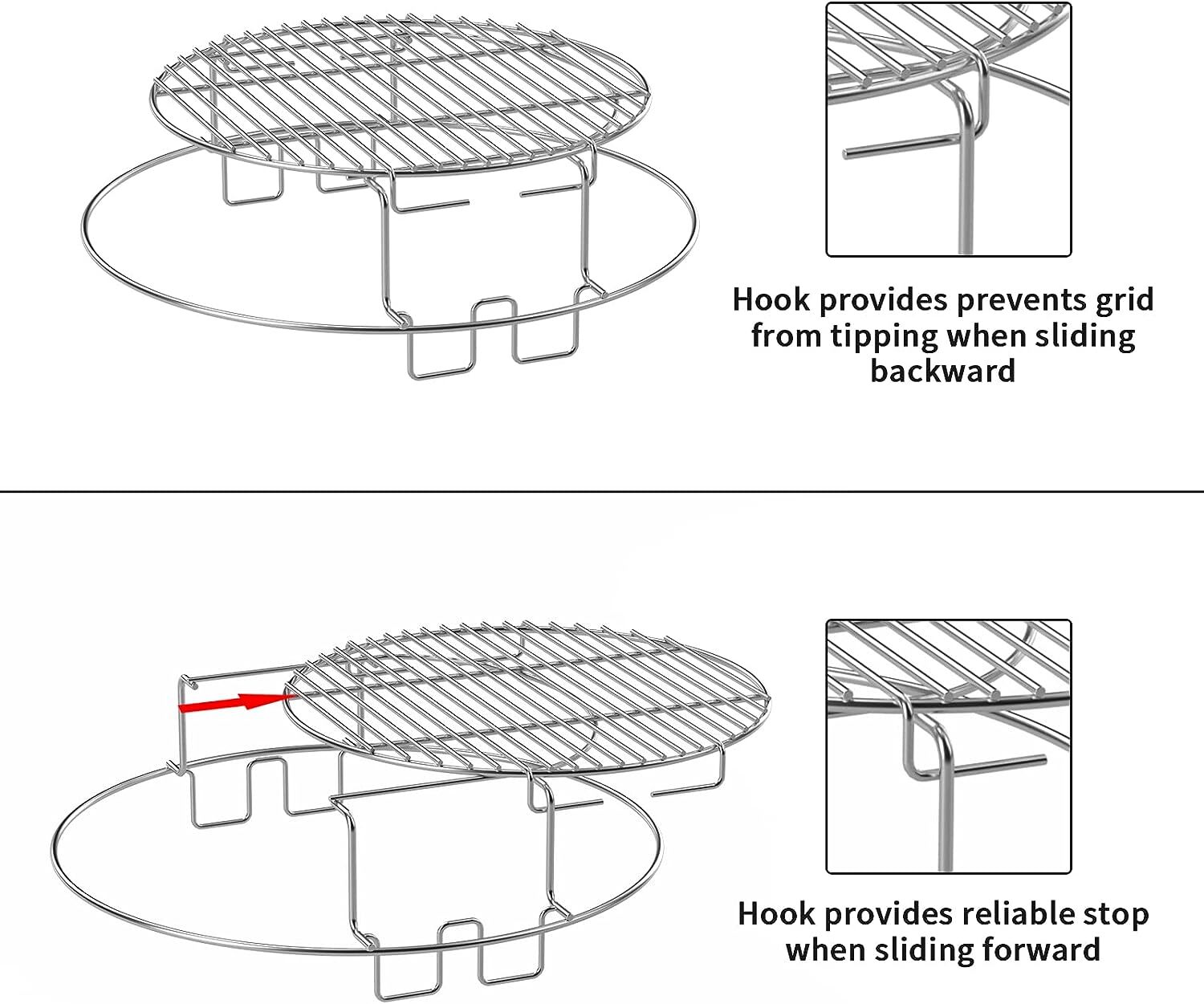 Hook provides prevents grid from tipping when sliding backward

Hook provides reliable stop when sliding forward