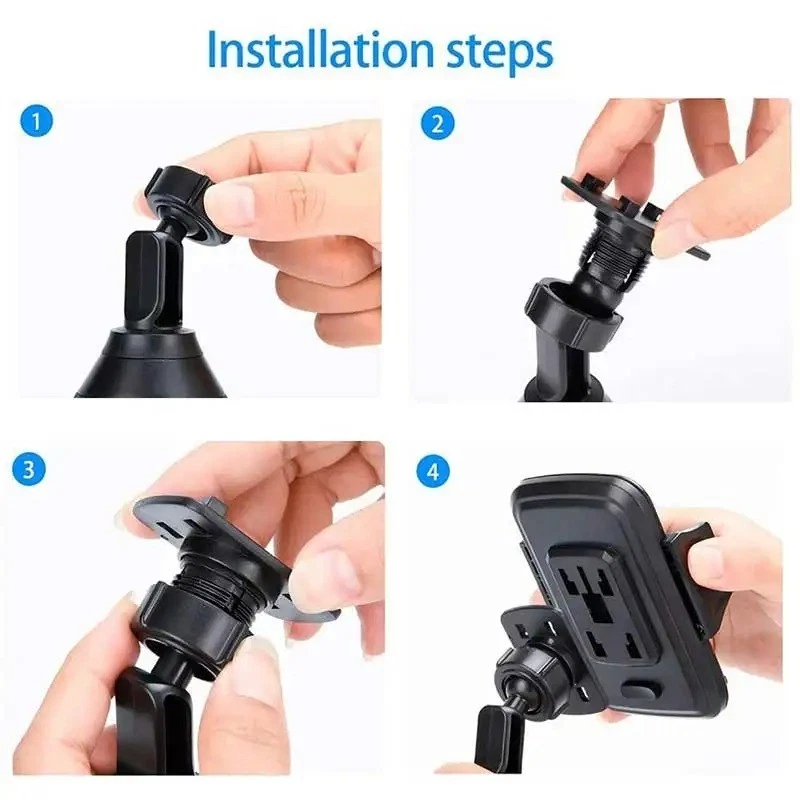 Installation steps

1

2

3

4