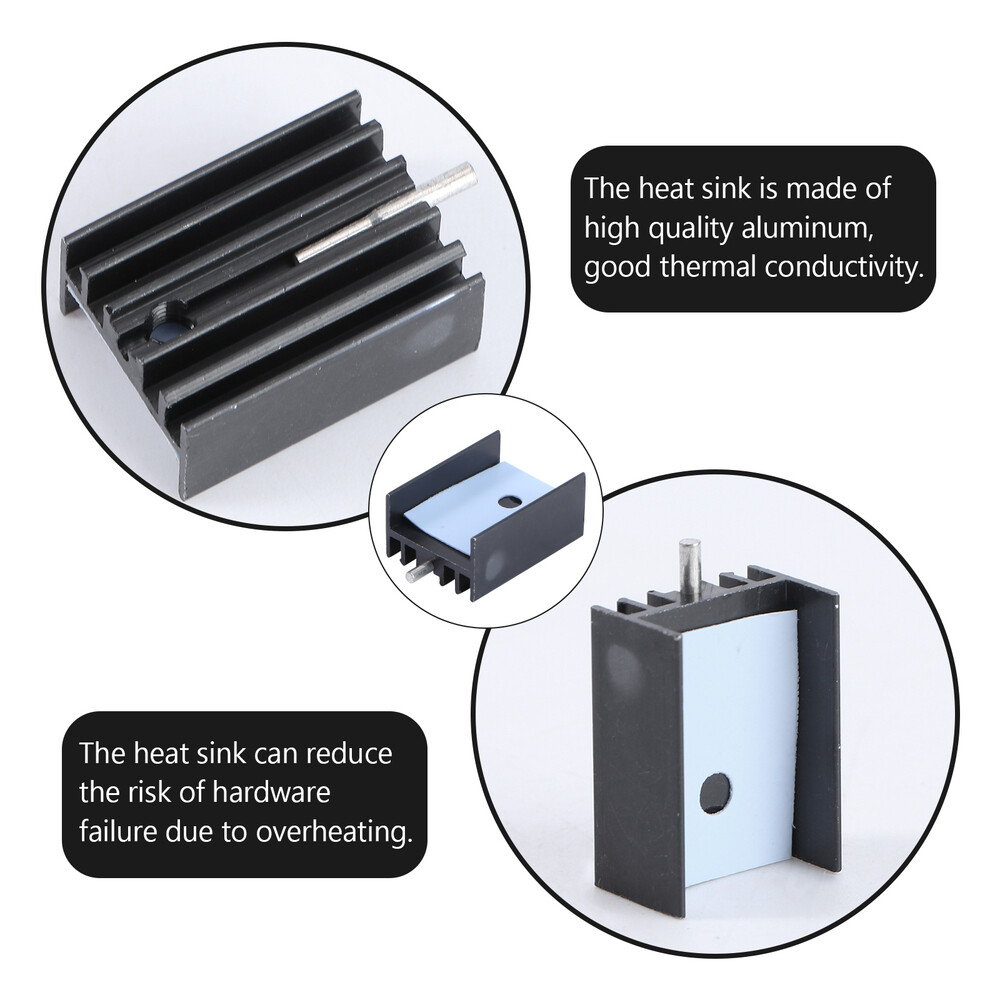 The heat sink is made of high quality aluminum, good thermal conductivity.

The heat sink can reduce the risk of hardware failure due to overheating.