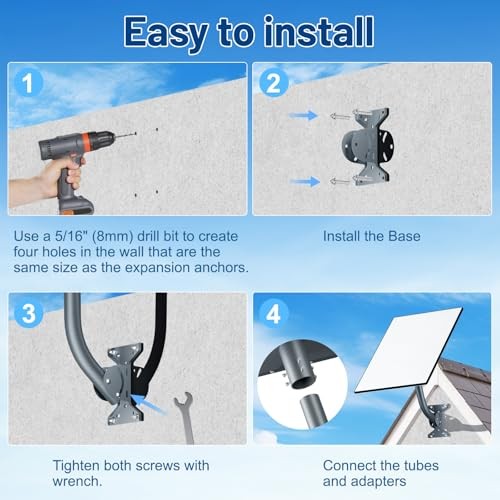 Easy to install

1

Use a 5/16" (8mm) drill bit to create four holes in the wall that are the same size as the expansion anchors.

2

Install the Base

3

Tighten both screws with wrench.

4

Connect the tubes and adapters