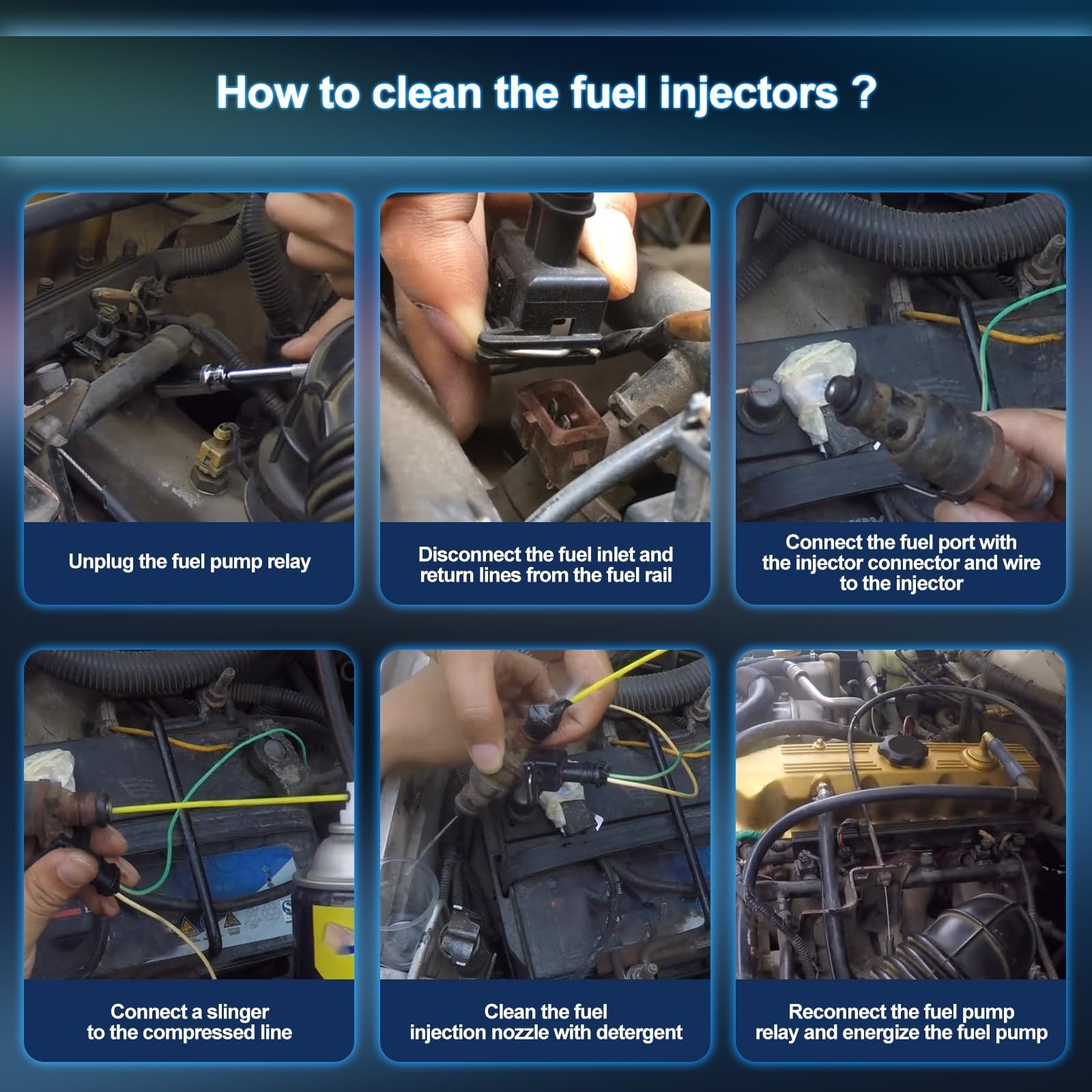 How to clean the fuel injectors ?

Unplug the fuel pump relay

Disconnect the fuel inlet and return lines from the fuel rail

Connect the fuel port with the injector connector and wire to the injector

Connect a slinger to the compressed line

Clean the fuel injection nozzle with detergent

Reconnect the fuel pump relay and energize the fuel pump