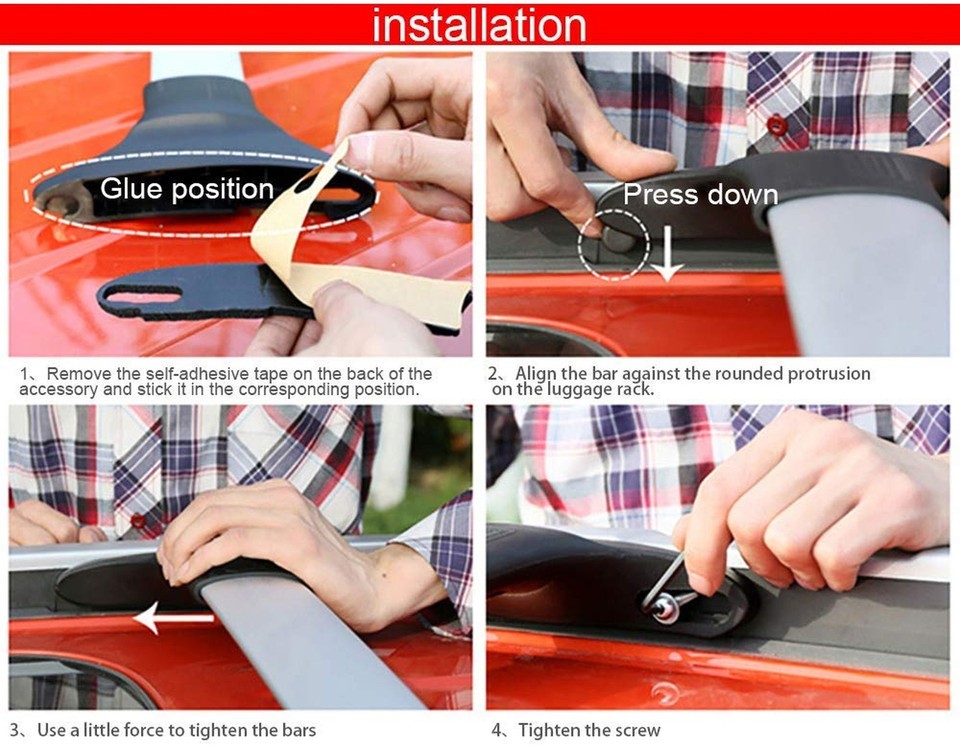 installation

Glue position

1、Remove the self-adhesive tape on the back of the accessory and stick it in the corresponding position.

Press down

2、Align the bar against the rounded protrusion on the luggage rack.

3、Use a little force to tighten the bars

4、Tighten the screw