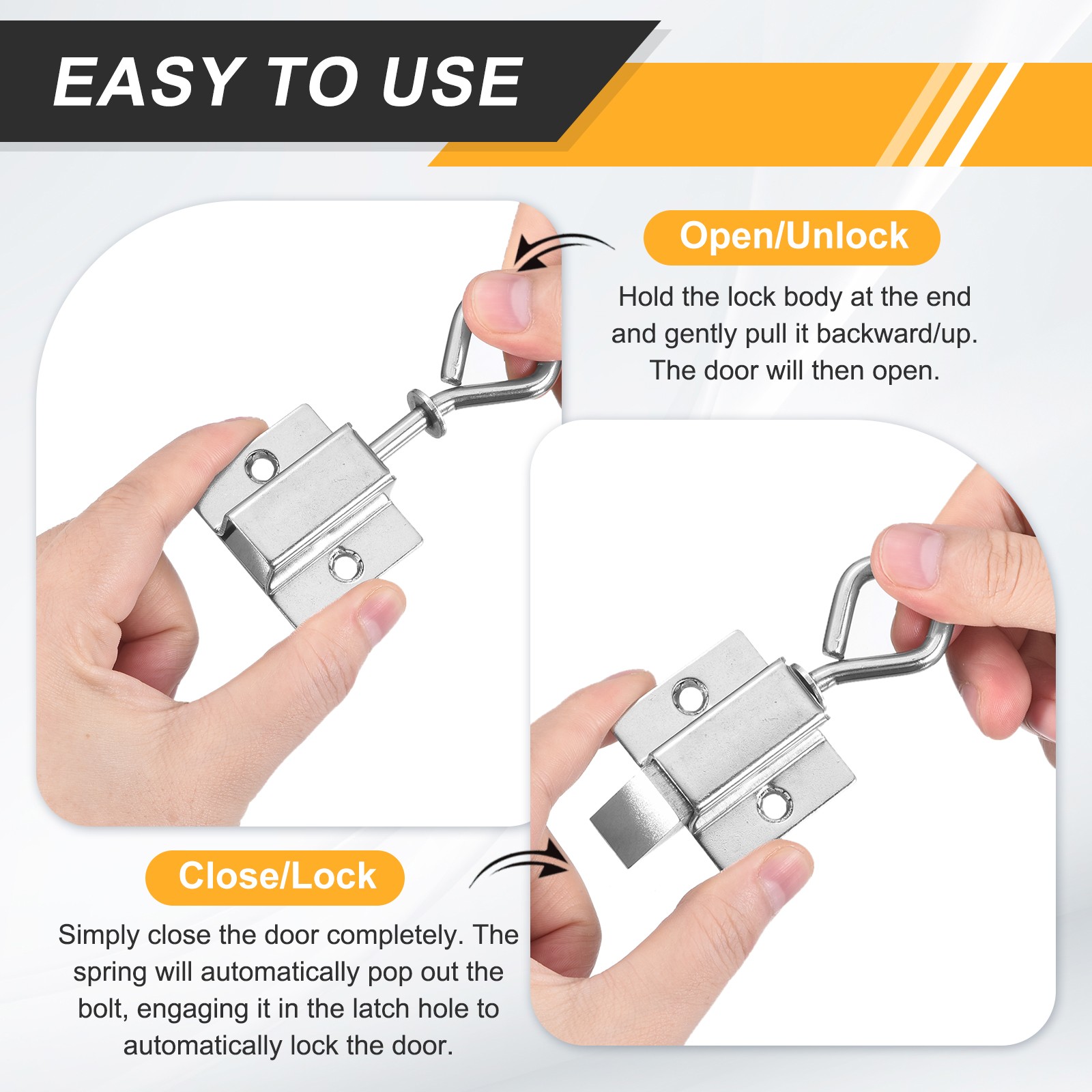 EASY TO USE

Open/Unlock

Hold the lock body at the end and gently pull it backward/up. The door will then open.

Close/Lock

Simply close the door completely. The spring will automatically pop out the bolt, engaging it in the latch hole to automatically lock the door.