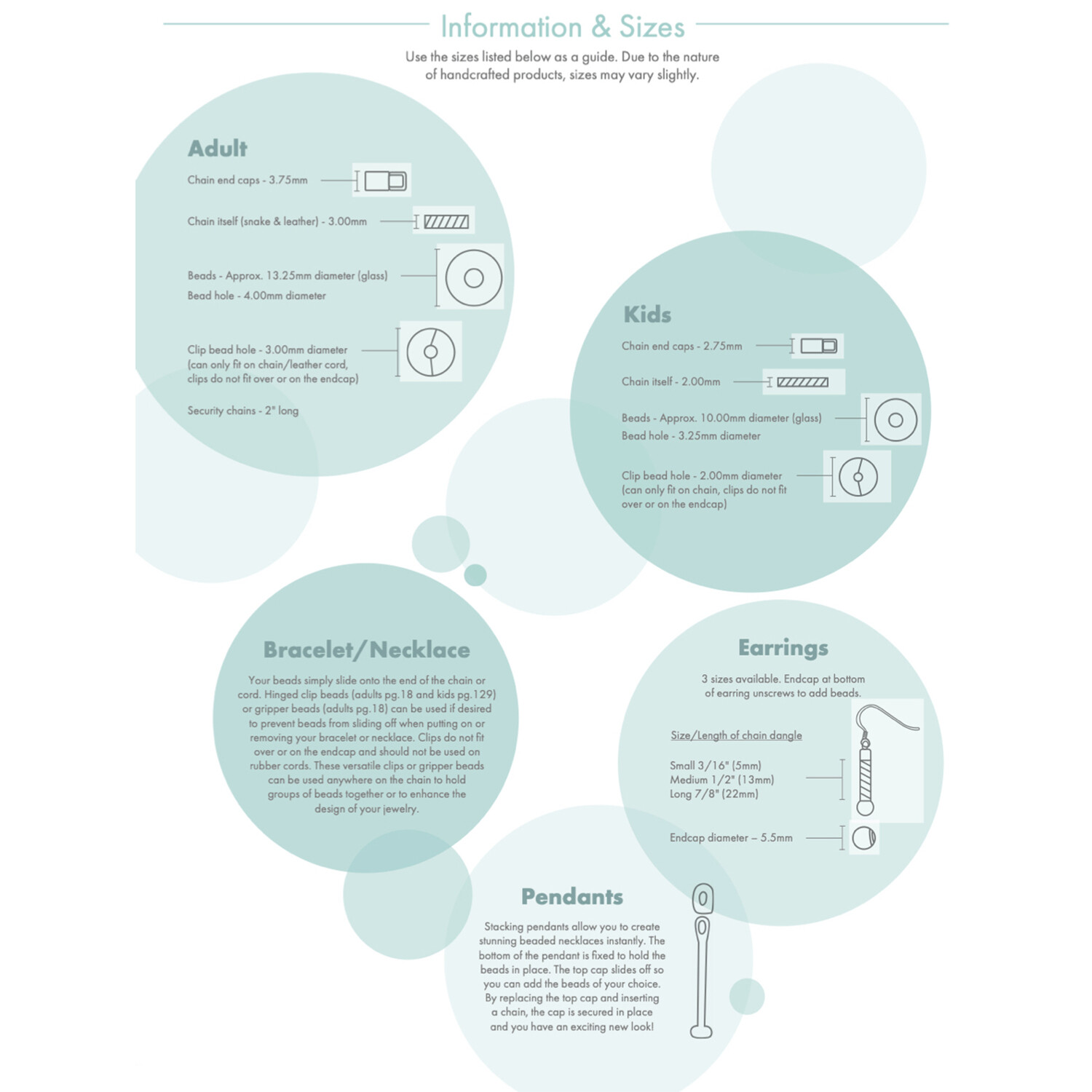 Information & Sizes

Use the sizes listed below as a guide. Due to the nature of handcrafted products, sizes may vary slightly.

Adult

Chain end caps - 3.75mm

Chain itself (snake & leather) - 3.00mm

Beads - Approx. 13.25mm diameter (glass)
Bead hole - 4.00mm diameter

Clip bead hole - 3.00mm diameter (can only fit on chain/leather cord, clips do not fit over or on the endcap)

Security chains - 2" long

Kids

Chain end caps - 2.75mm

Chain itself - 2.00mm

Beads - Approx. 10.00mm diameter (glass)
Bead hole - 3.25mm diameter

Clip bead hole - 2.00mm diameter (can only fit on chain, clips do not fit over or on the endcap)

Bracelet/Necklace

Your beads simply slide onto the end of the chain or cord. Hinged clip beads (adults pg.18 and kids pg.129) or gripper beads (adults pg.18) can be used if desired to prevent beads from sliding off when putting on or removing your bracelet or necklace. Clips do not fit over or on the endcap and should not be used on rubber cords. These versatile clips or gripper beads can be used anywhere on the chain to hold groups of beads together or to enhance the design of your jewelry.

Earrings

3 sizes available. Endcap at bottom of earring unscrews to add beads.

Size/Length of chain dangle

Small 3/16" (5mm)
Medium 1/2" (13mm)
Long 7/8" (22mm)

Endcap diameter – 5.5mm

Pendants

Stacking pendants allow you to create stunning beaded necklaces instantly. The bottom of the pendant is fixed to hold the beads in place. The top cap slides off so you can add the beads of your choice. By replacing the top cap and inserting a chain, the cap is secured in place and you have an exciting new look!