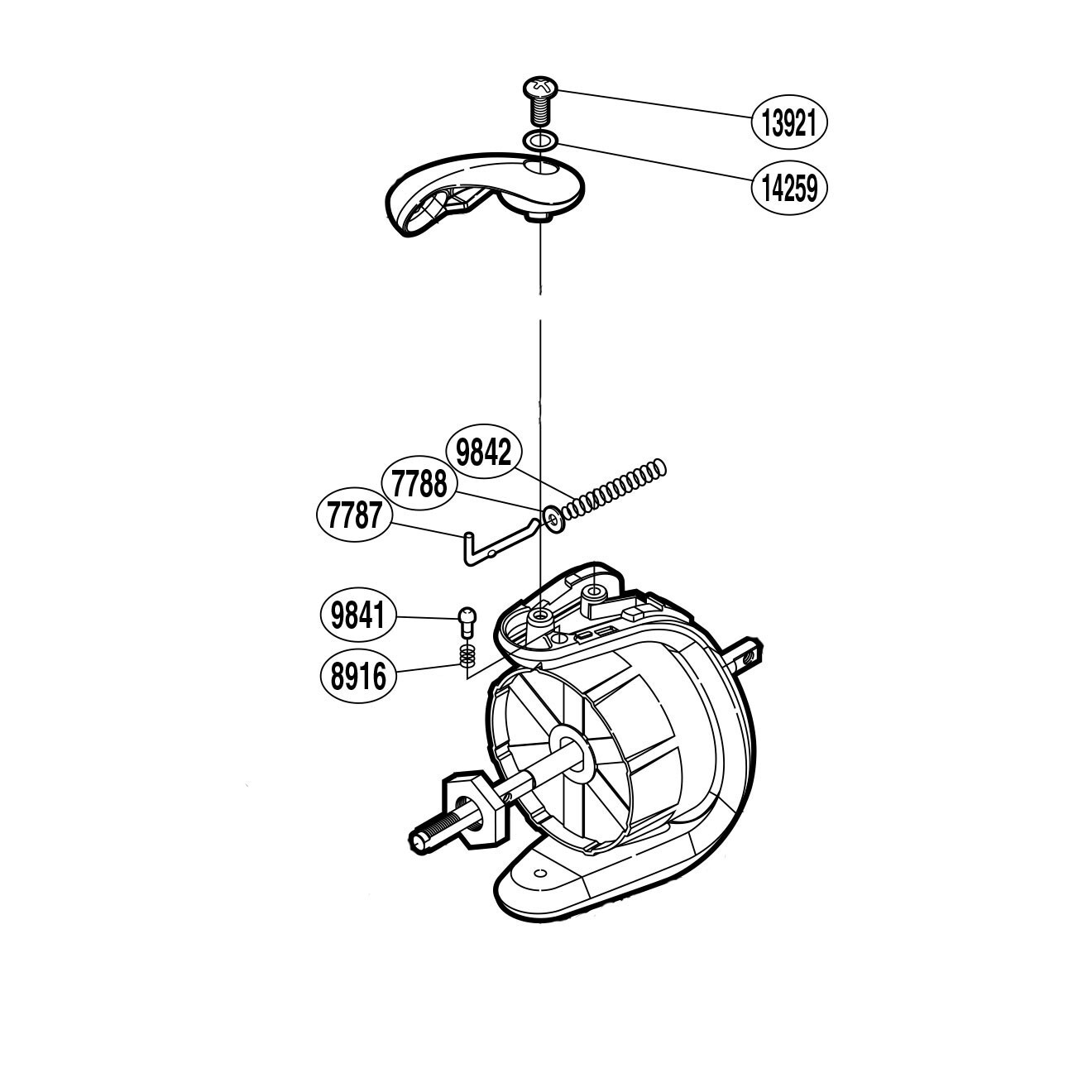 13921

14259

9842

7788

7787

9841

8916