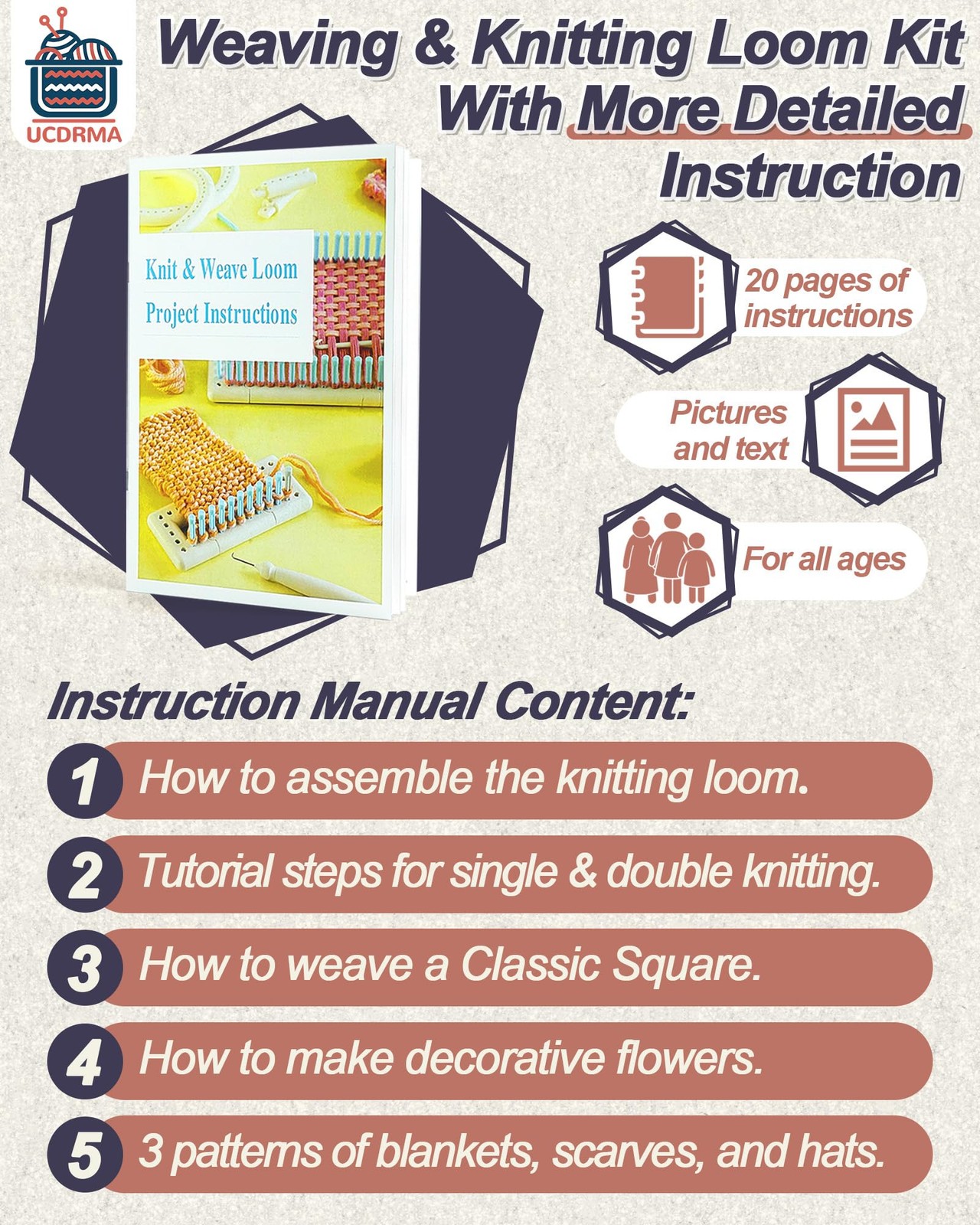 UCDRMA

Weaving & Knitting Loom Kit With More Detailed Instruction

Knit & Weave Loom
Project Instructions

20 pages of instructions

Pictures and text

For all ages

Instruction Manual Content:

1 How to assemble the knitting loom.

2 Tutorial steps for single & double knitting.

3 How to weave a Classic Square.

4 How to make decorative flowers.

5 3 patterns of blankets, scarves, and hats.