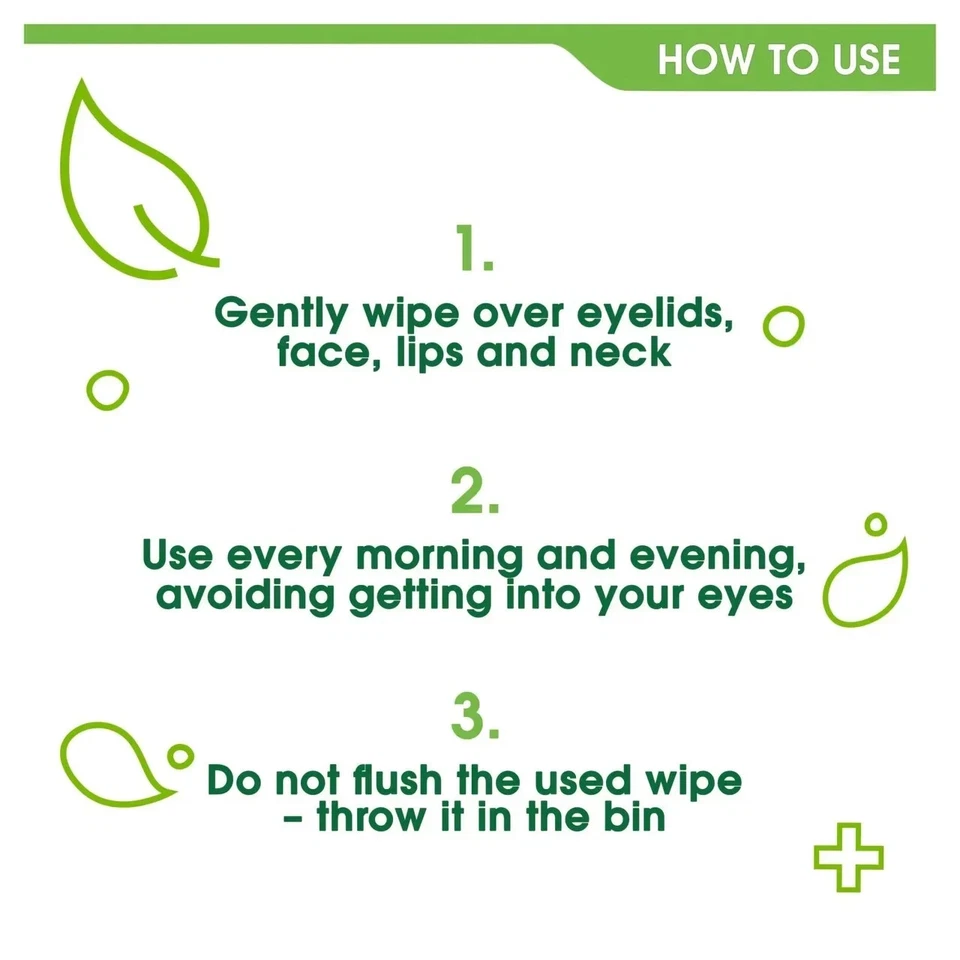 HOW TO USE

1.

Gently wipe over eyelids, face, lips and neck

2.

Use every morning and evening, avoiding getting into your eyes

3.

Do not flush the used wipe – throw it in the bin