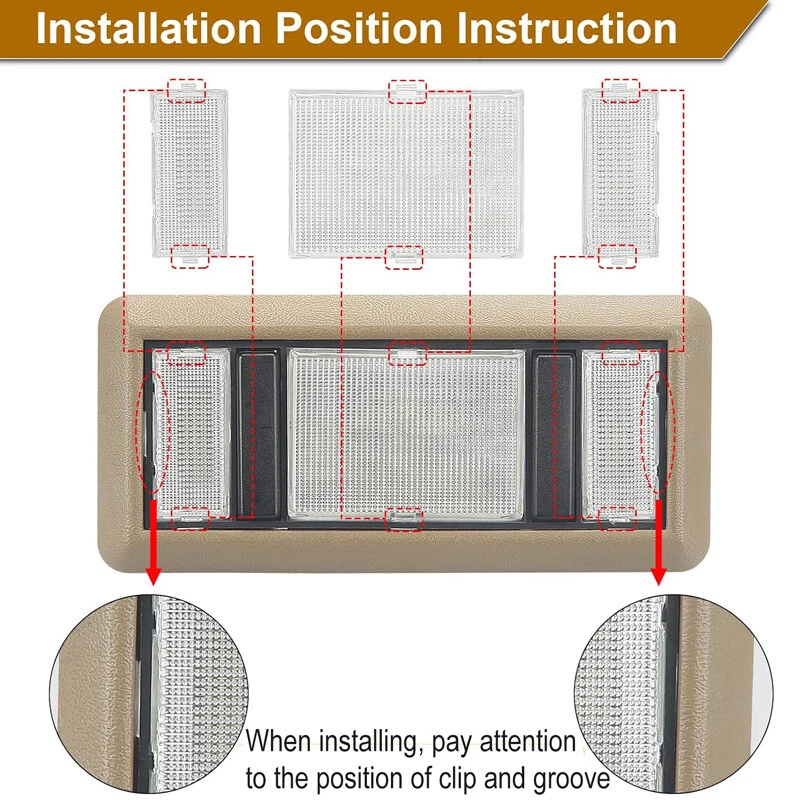 Installation Position Instruction

When installing, pay attention to the position of clip and groove