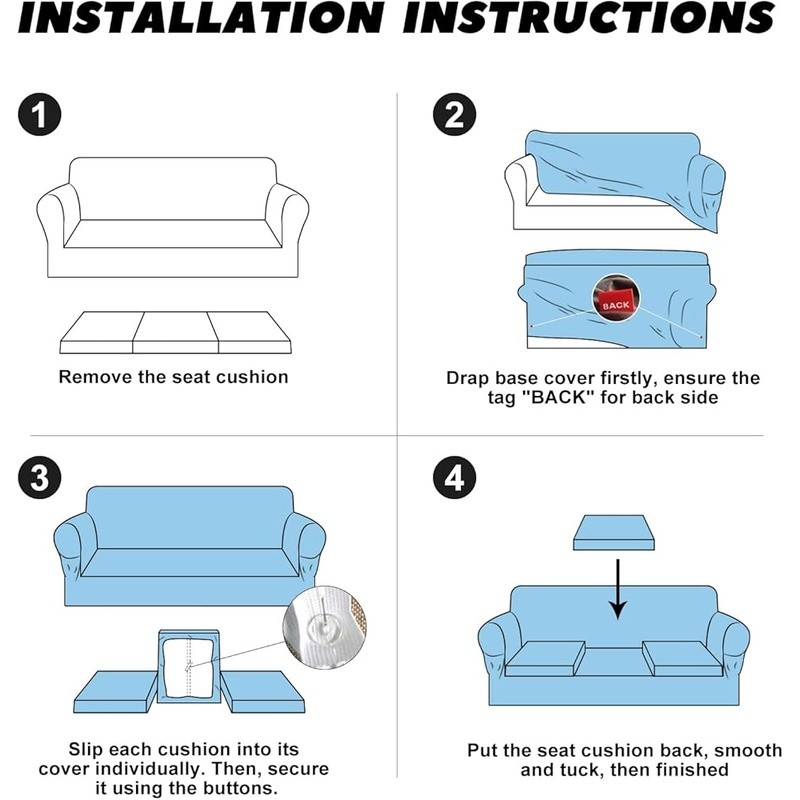 INSTALLATION INSTRUCTIONS

1

Remove the seat cushion

2

BACK

Drap base cover firstly, ensure the tag "BACK" for back side

3

Slip each cushion into its cover individually. Then, secure it using the buttons.

4

Put the seat cushion back, smooth and tuck, then finished