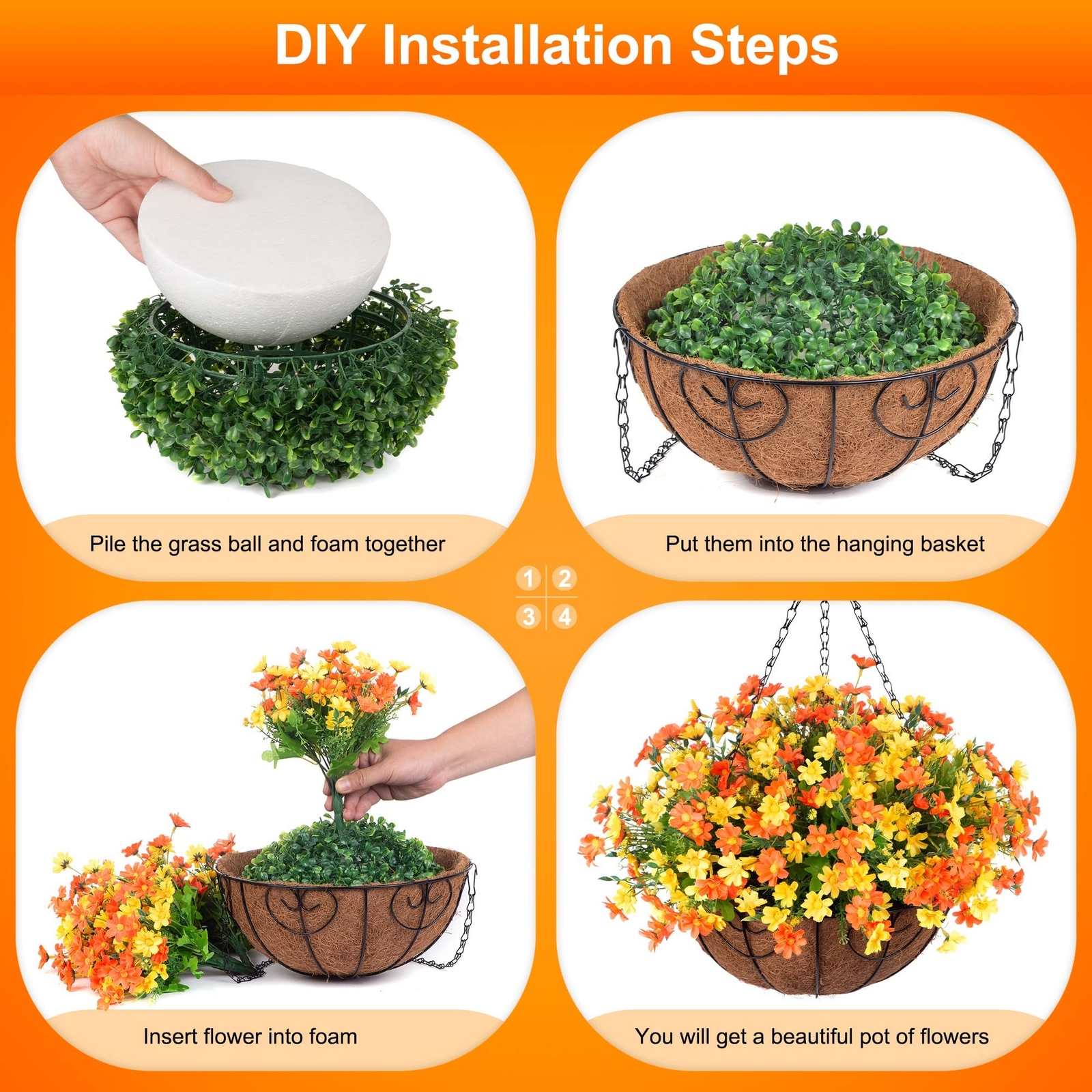 DIY Installation Steps

Pile the grass ball and foam together

Put them into the hanging basket

1 2
3 4

Insert flower into foam

You will get a beautiful pot of flowers