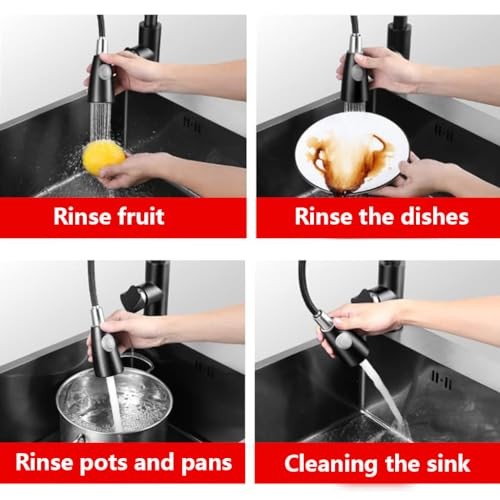 Rinse fruit

Rinse the dishes

Rinse pots and pans

Cleaning the sink