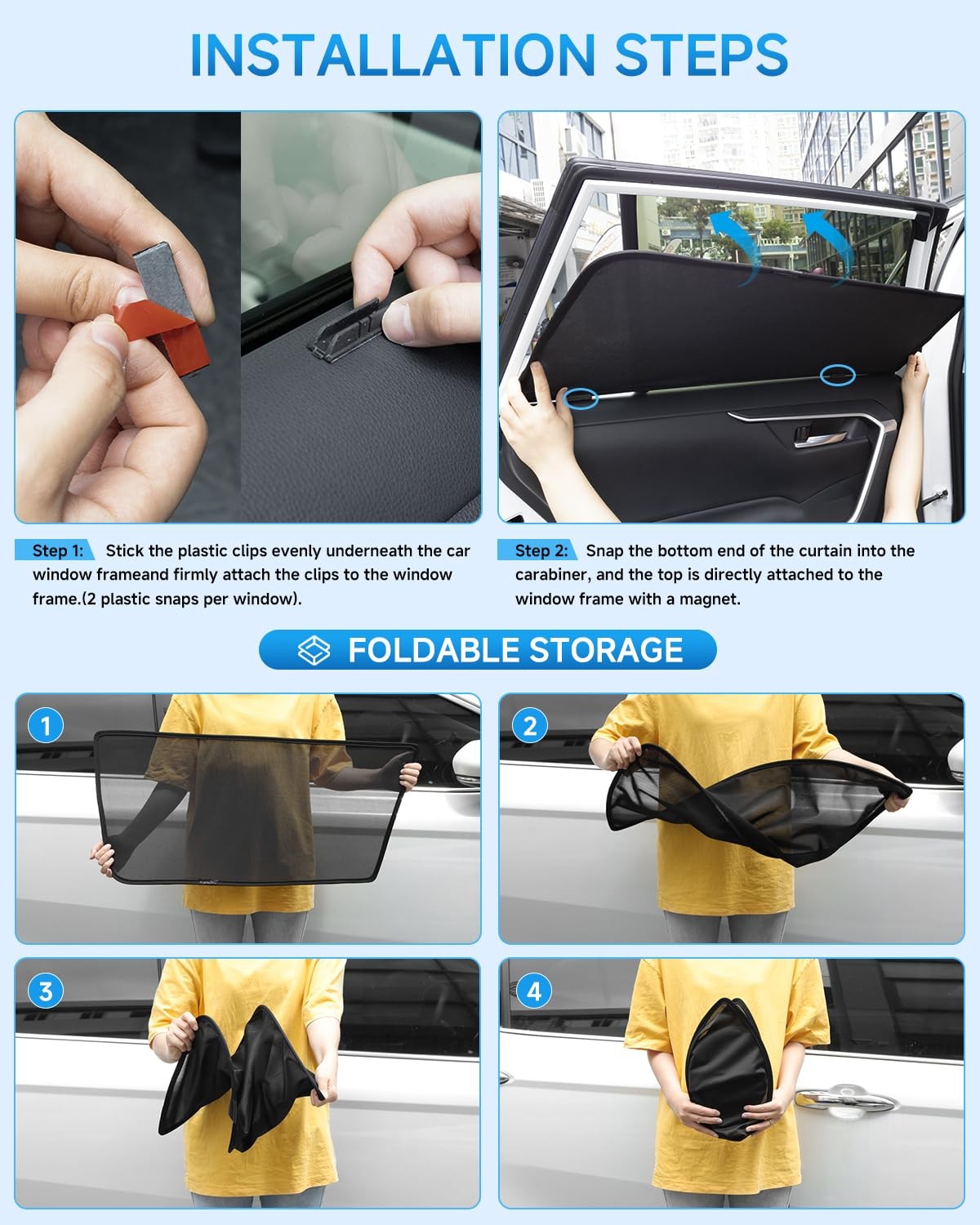 INSTALLATION STEPS

Step 1: Stick the plastic clips evenly underneath the car window frameand firmly attach the clips to the window frame.(2 plastic snaps per window).

Step 2: Snap the bottom end of the curtain into the carabiner, and the top is directly attached to the window frame with a magnet.

FOLDABLE STORAGE

1

2

3

4