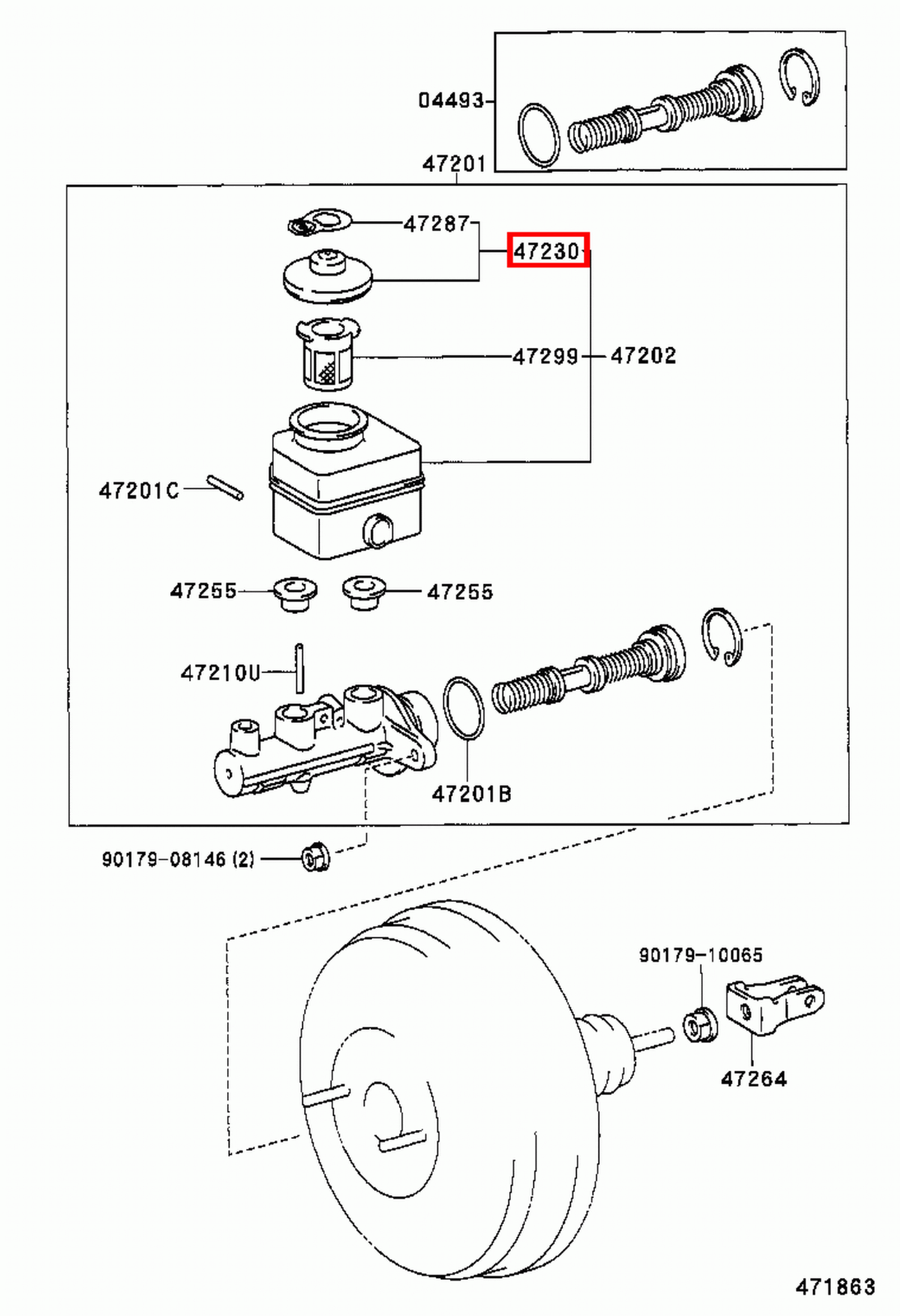 04493
47201
47287
47230
47299
47202
47201C
47255
47255
47210U
47201B
90179-08146 (2)
90179-10065
47264
471863