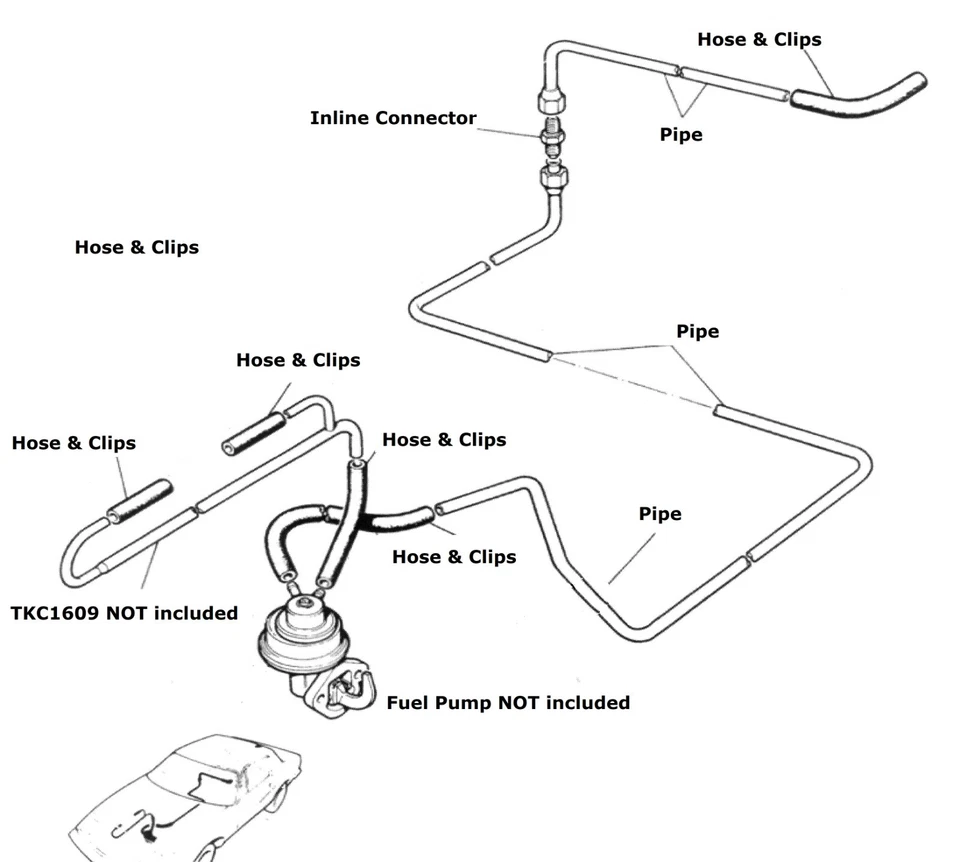 Hose & Clips

Inline Connector

Pipe

Hose & Clips

Pipe

Hose & Clips

Hose & Clips

Hose & Clips

Pipe

Hose & Clips

TKC1609 NOT included

Fuel Pump NOT included