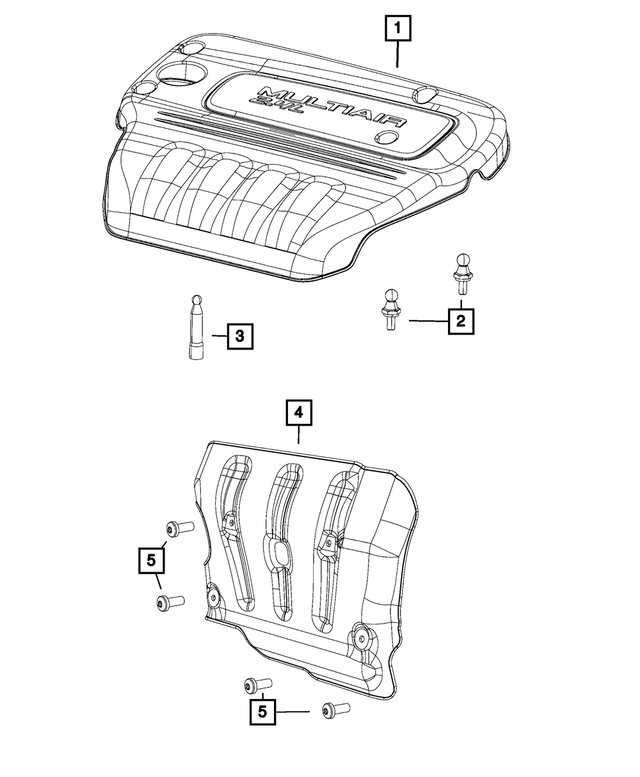 1

MULTIAIR
2.4L

2

3

4

5

5